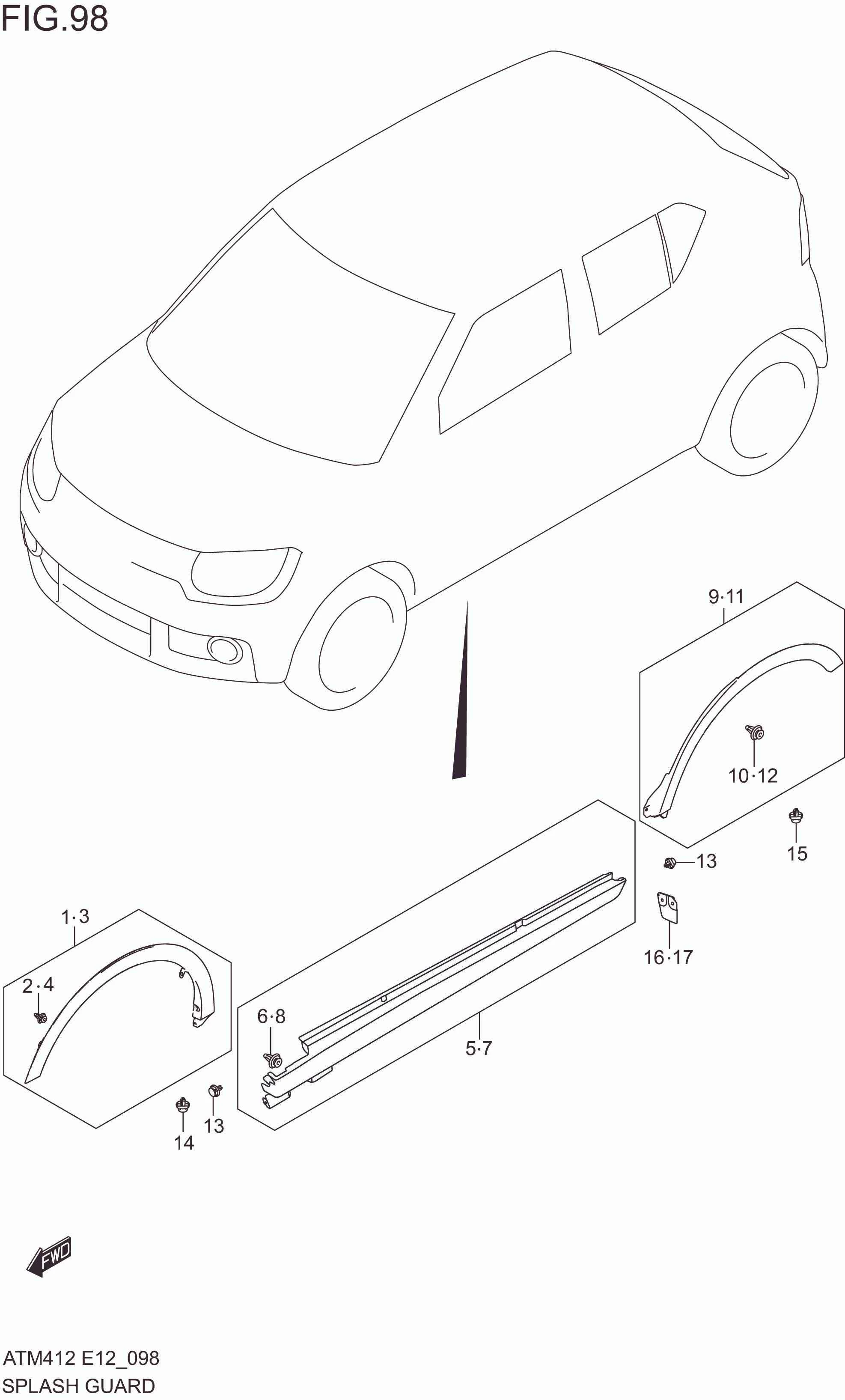 FIG.98

9·11

10·12

15

13

16·17

1·3

2·4

6·8

5·7

14

13

FWD

ATM412 E12_098
SPLASH GUARD