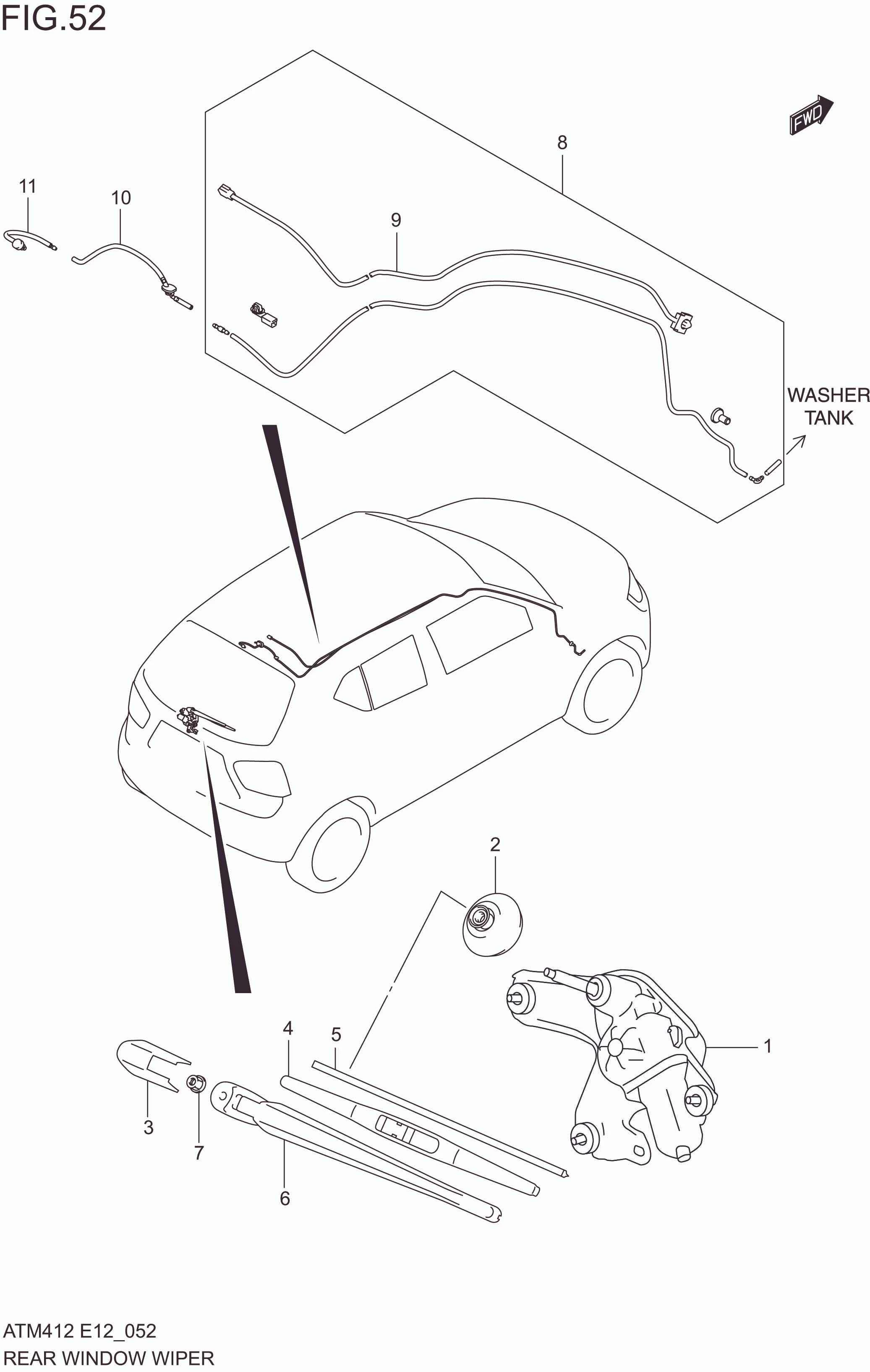 FIG.52

FWD

8

11

10

9

WASHER TANK

2

4

5

1

3

7

6

ATM412 E12_052
REAR WINDOW WIPER