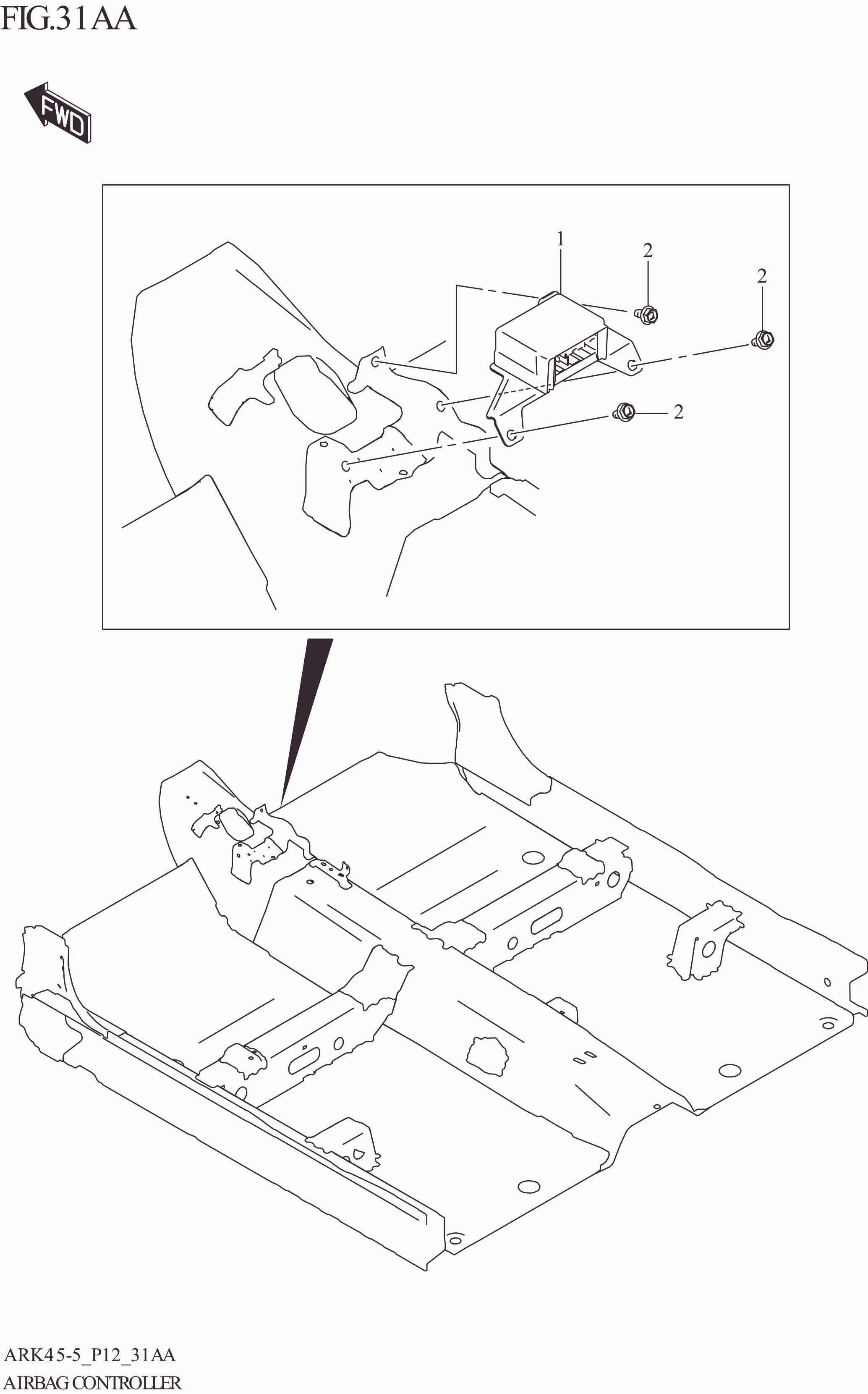 FIG.31AA

FWD

1
2
2
2

ARK45-5_P12_31AA
AIRBAG CONTROLLER