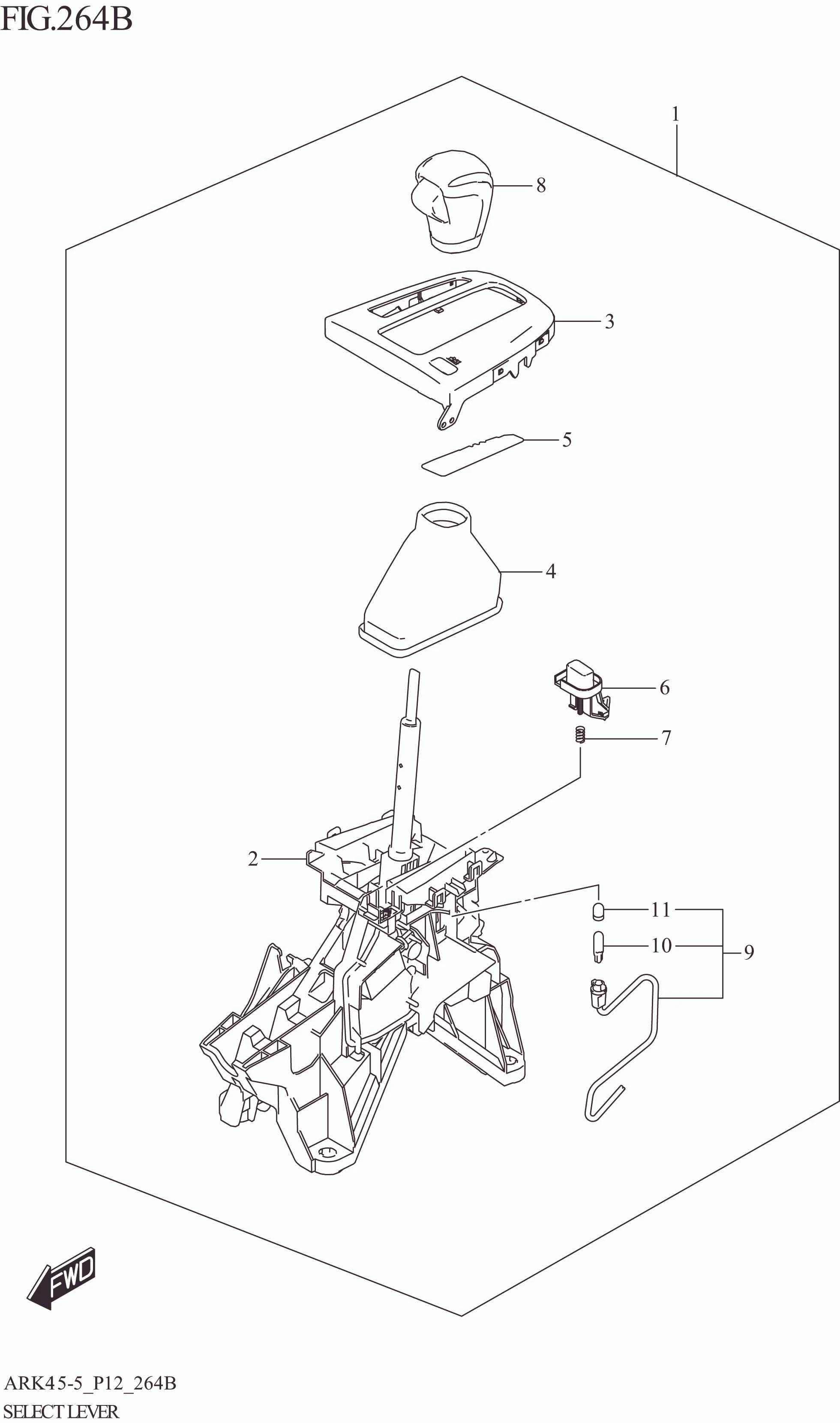 FIG.264B

1
8
3
5
4
6
7
2
11
10
9

FWD

ARK45-5_P12_264B
SELECT LEVER