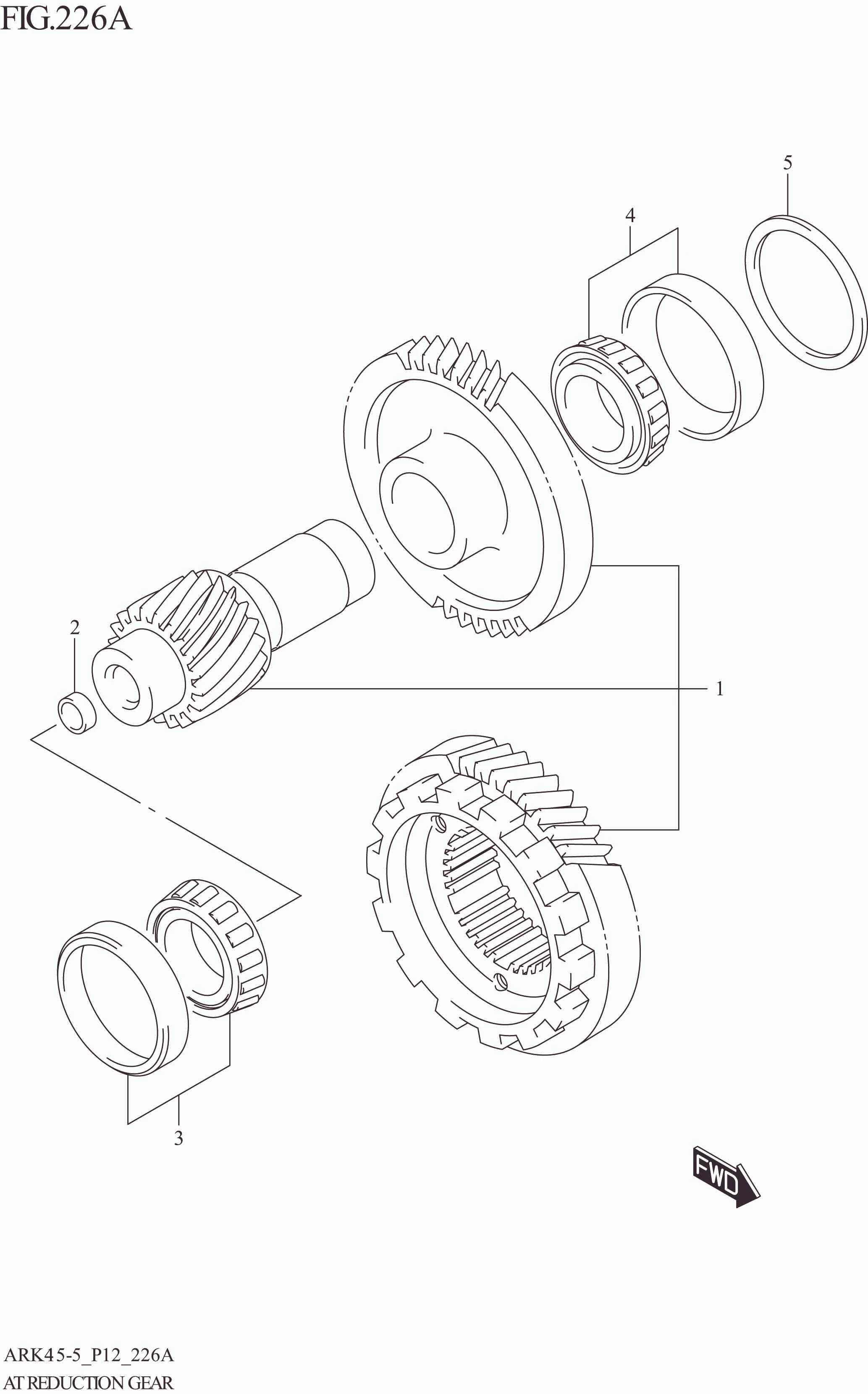 FIG.226A

5

4

2

1

3

FWD

ARK45-5_P12_226A
AT REDUCTION GEAR