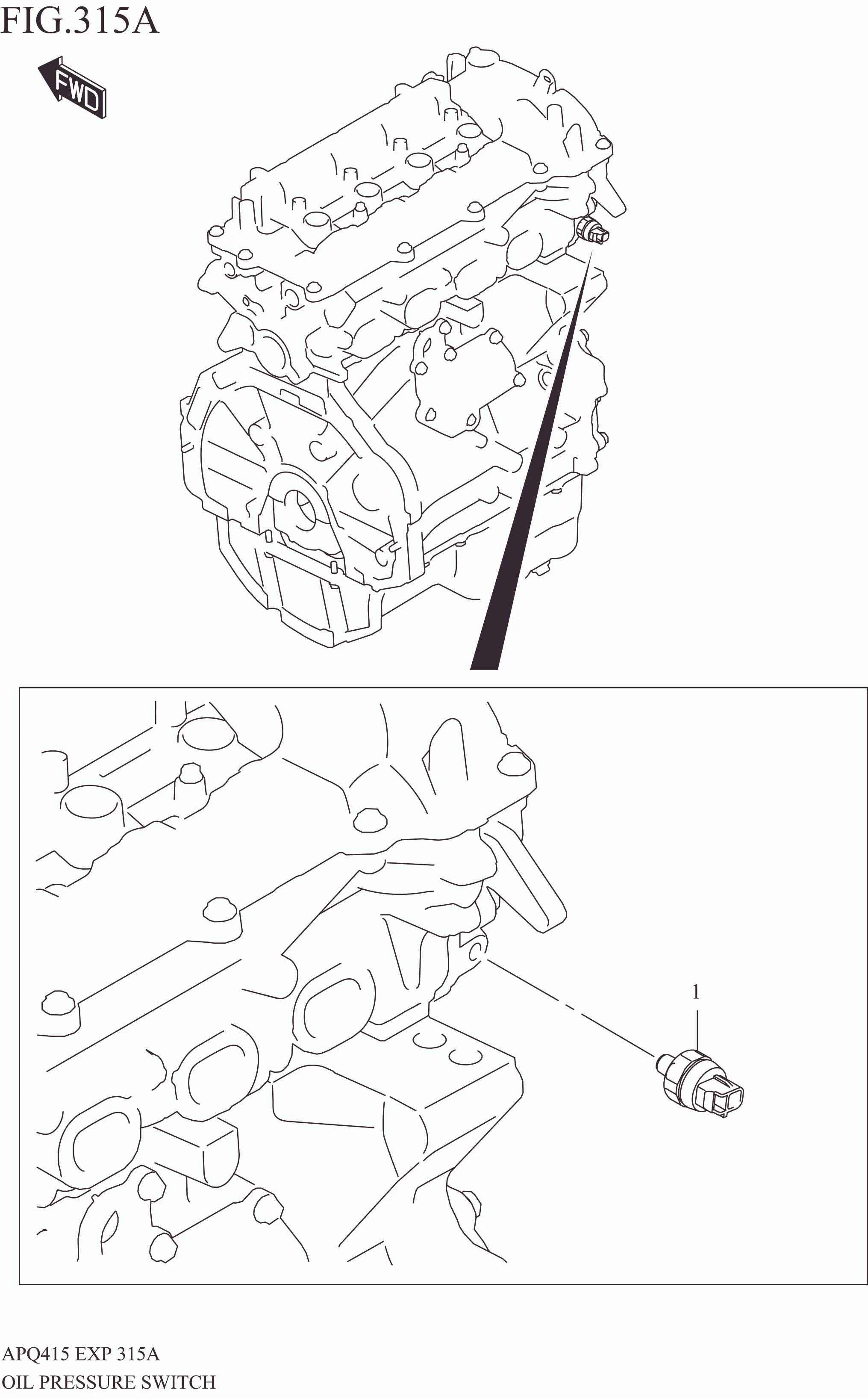 FIG.315A

FWD

1

APQ415 EXP 315A
OIL PRESSURE SWITCH