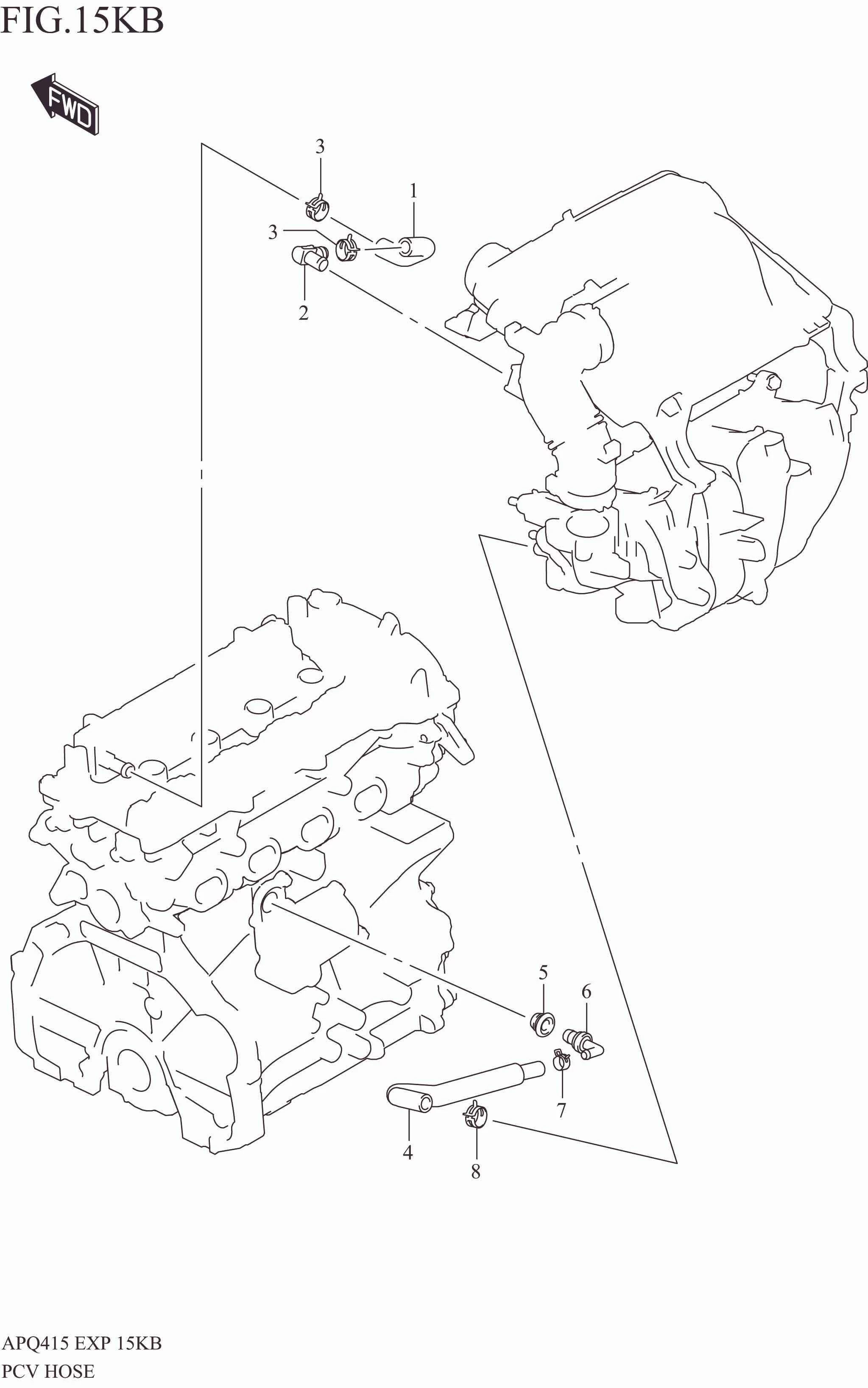 FIG.15KB

FWD

3

1

3

2

5

6

7

4

8

APQ415 EXP 15KB
PCV HOSE