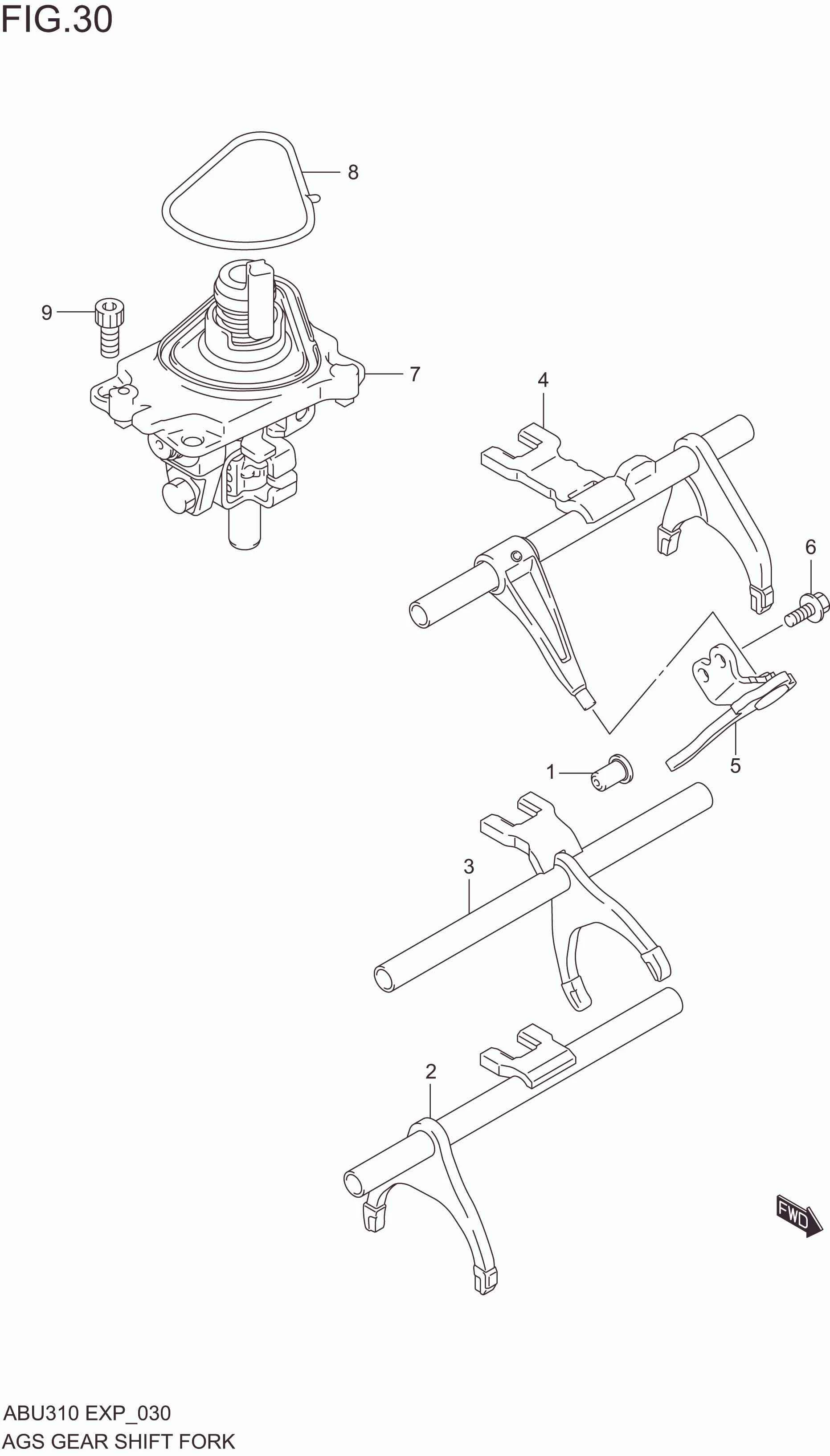 FIG.30

8

9

7

4

6

1

5

3

2

FWD

ABU310 EXP_030
AGS GEAR SHIFT FORK