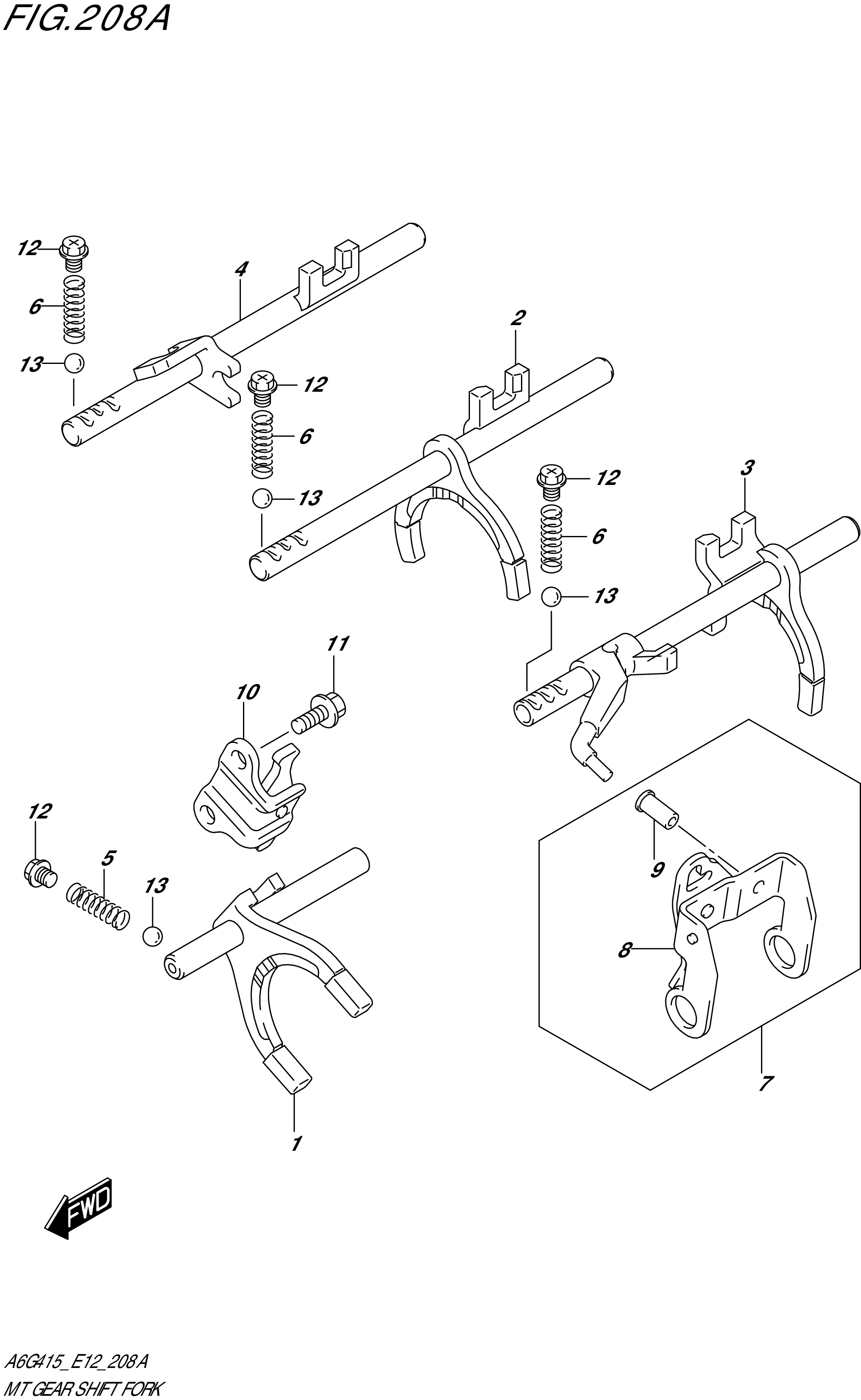 FIG.208A

12
4
6
13
2
12
6
13
12
3
6
13
11
10
12
5
13
9
8
7
1

FWD

A6G415_E12_208A
MT GEAR SHIFT FORK