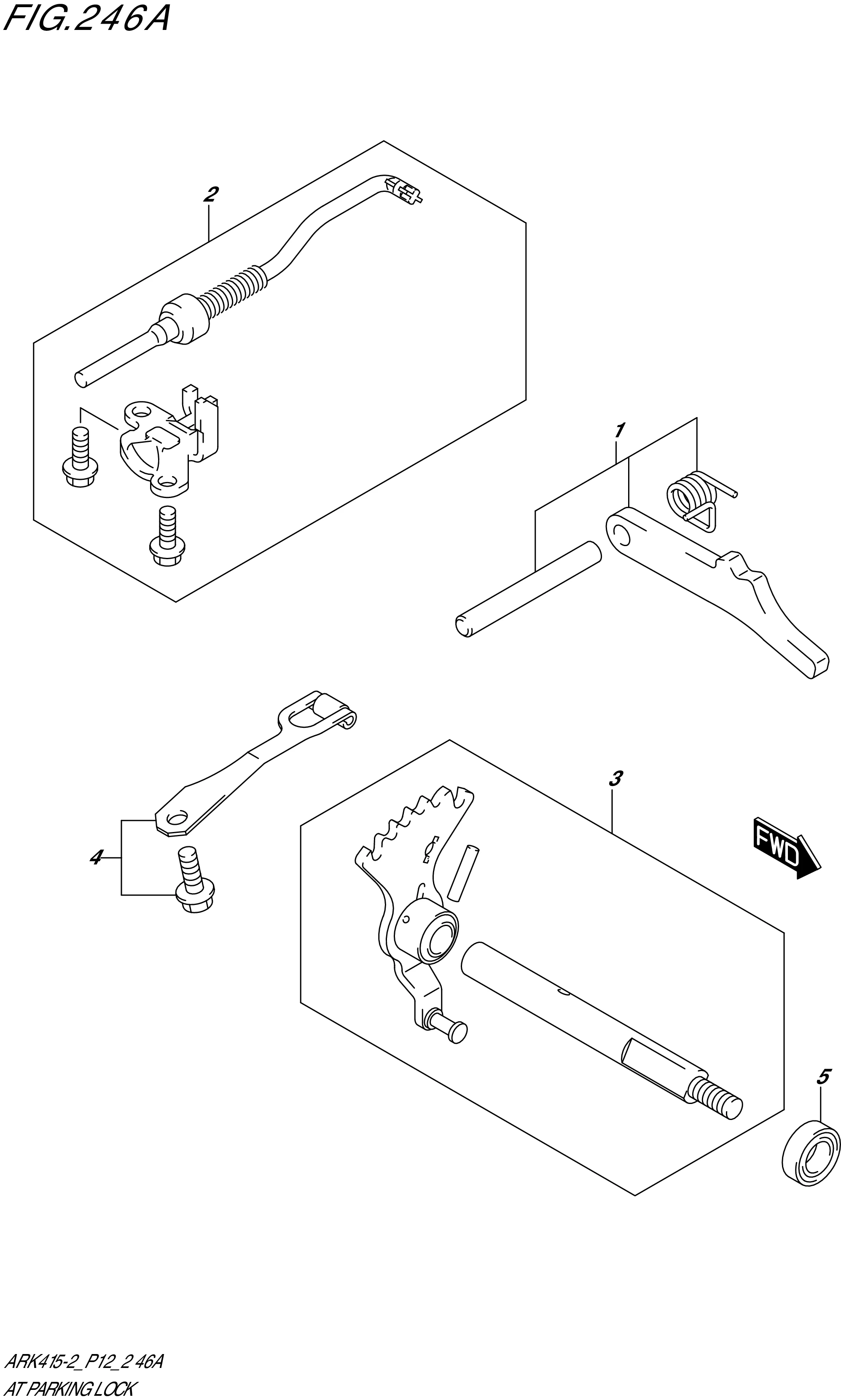 FIG.246A

2

1

4

3

FWD

5

ARK415-2_P12_246A
AT PARKING LOCK