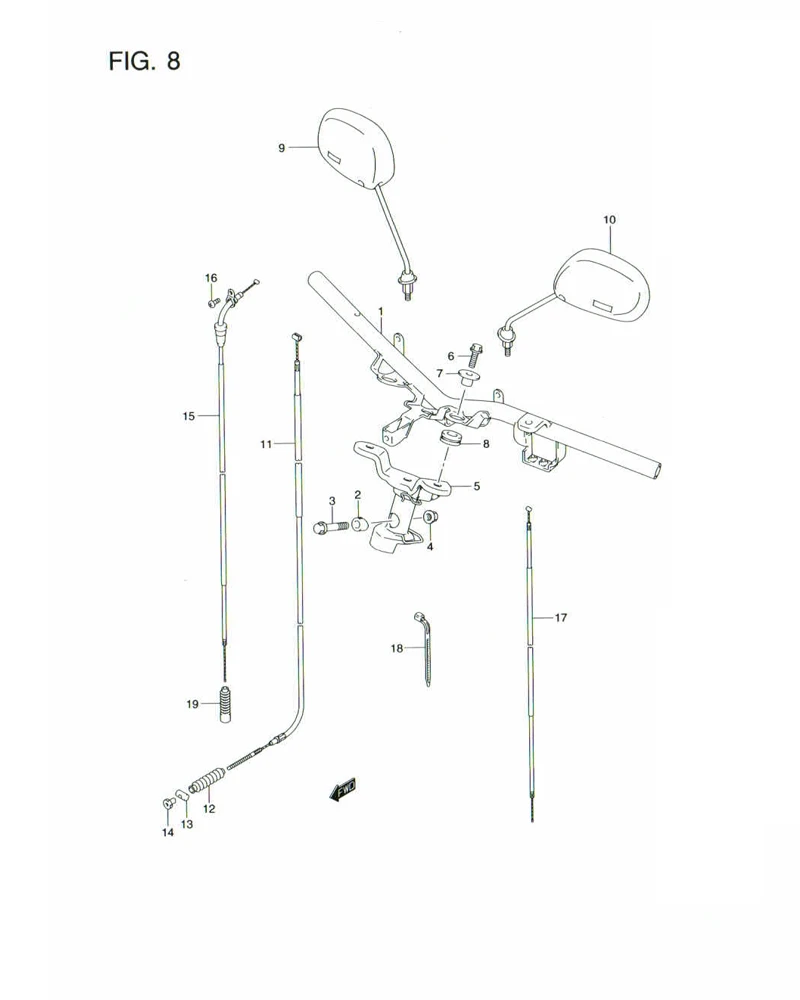 FIG. 8

9

10

16

1

6

7

15

11

8

5

3

2

4

17

18

19

FWD

12

13

14