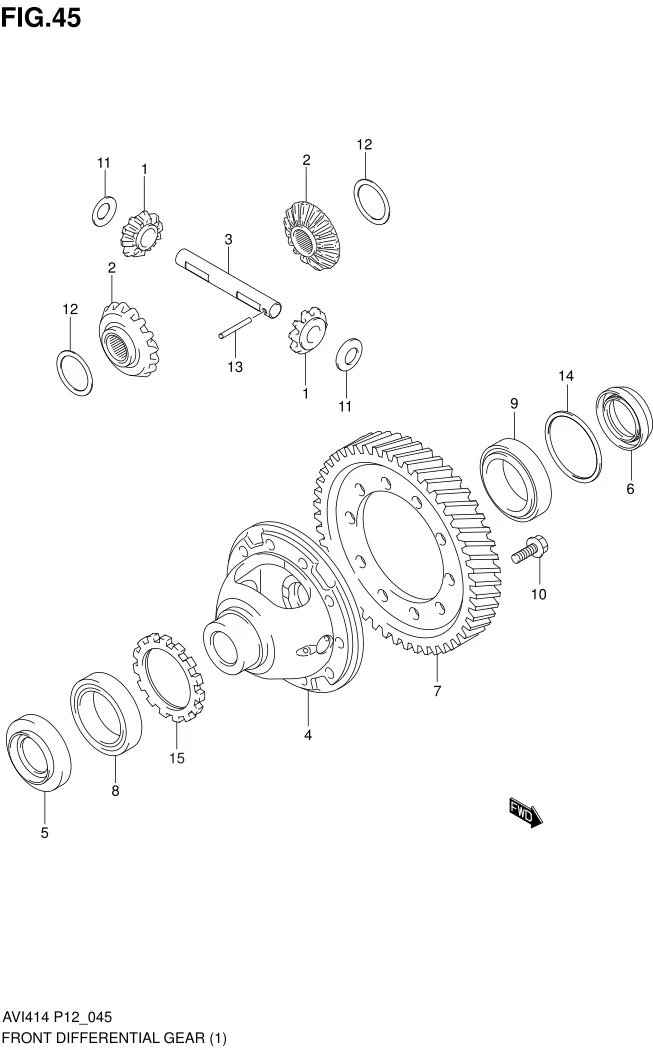 FIG.45

11
1
2
12
3
2
12
13
1
11
9
14
6
10
7
4
15
8
5
FWD

AVI414 P12_045
FRONT DIFFERENTIAL GEAR (1)