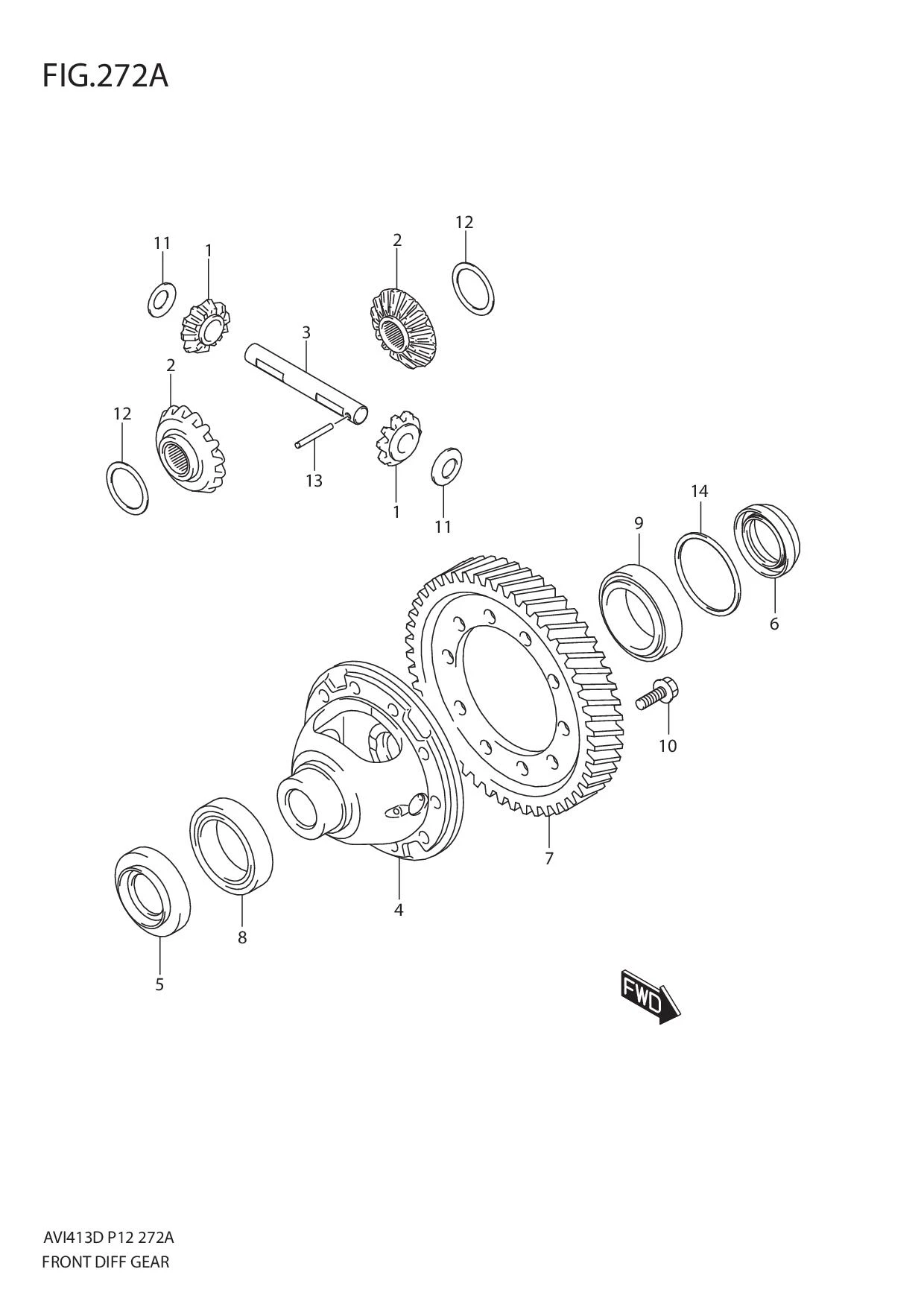 FIG.272A

11
1
2
12
3
2
12
13
1
11
14
9
6
10
7
4
8
5

FWD

AVI413D P12 272A
FRONT DIFF GEAR