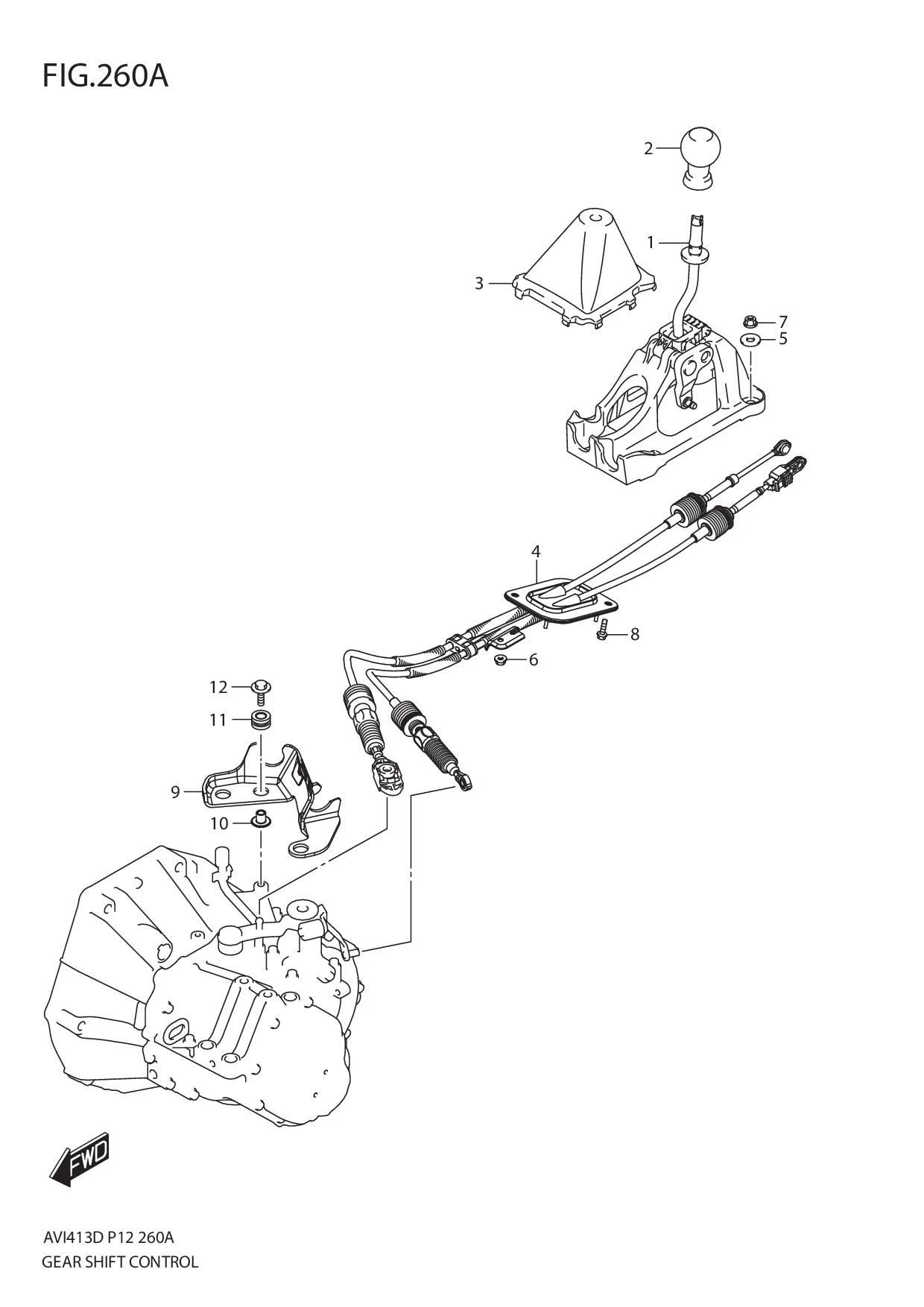 FIG.260A

2

1

3

7

5

4

8

6

12

11

9

10

FWD

AVI413D P12 260A
GEAR SHIFT CONTROL