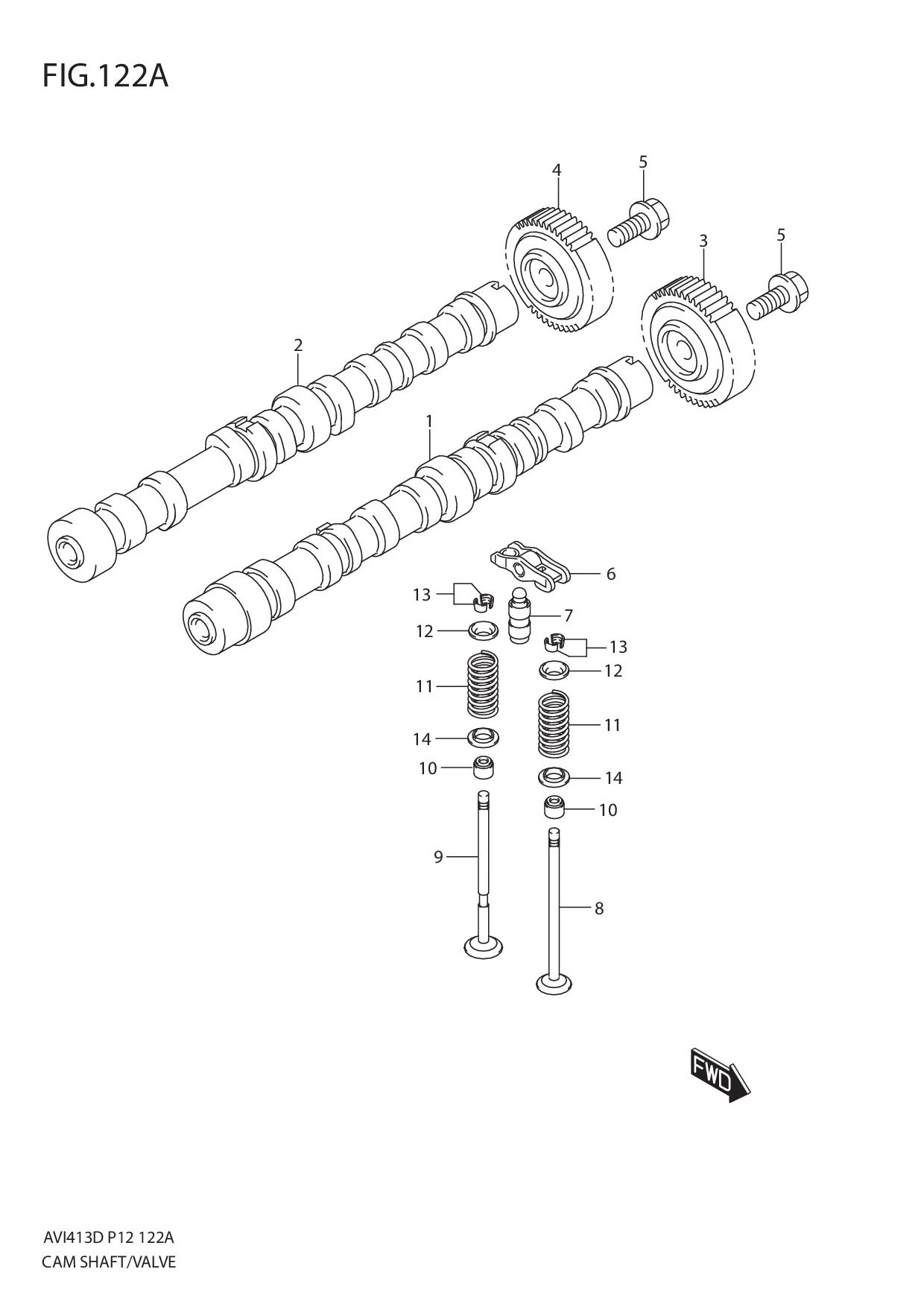 FIG.122A

4
5
3
5
2
1
6
13
7
12
13
12
11
11
14
10
14
10
9
8

FWD

AVI413D P12 122A
CAM SHAFT/VALVE