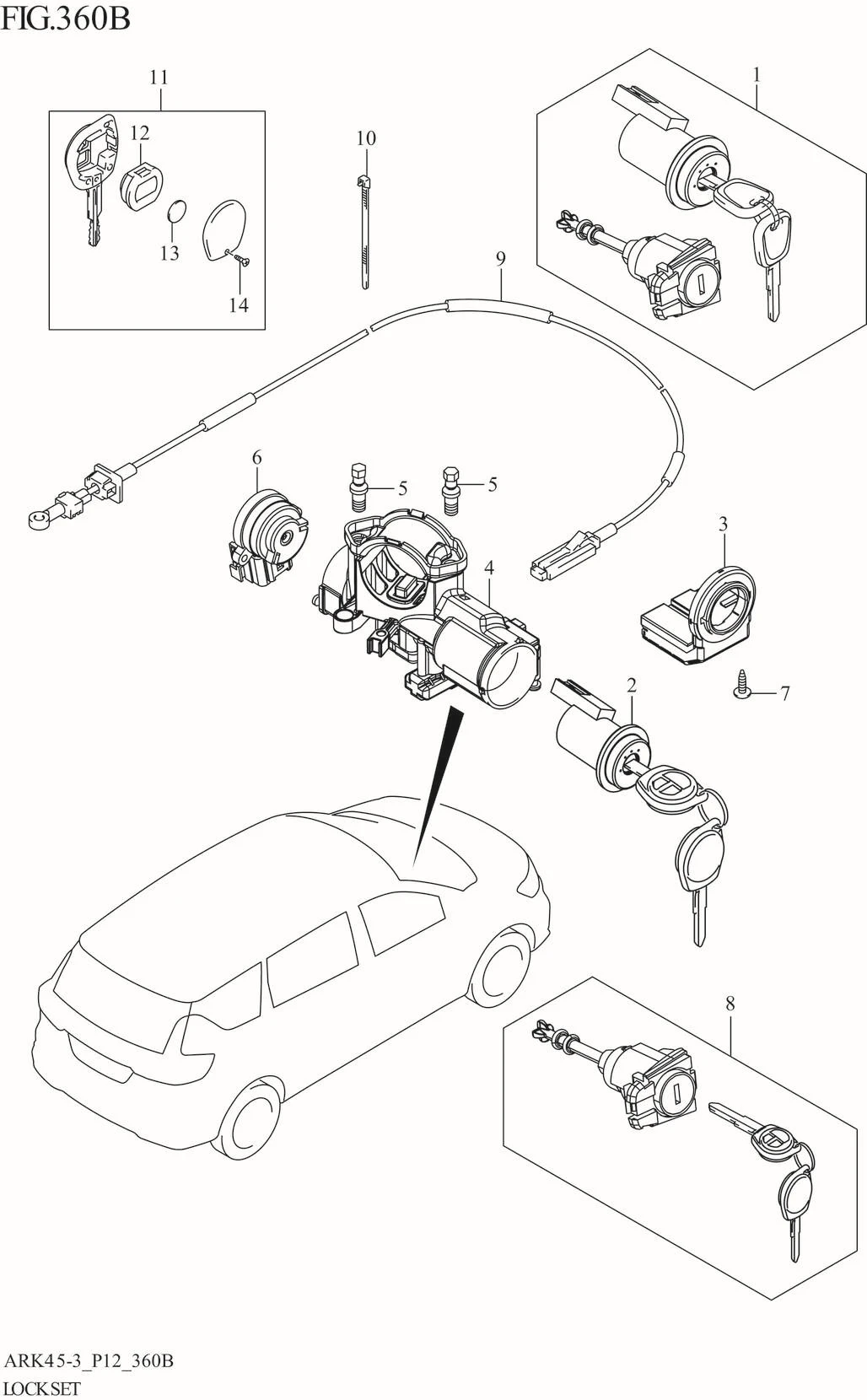 FIG.360B

11
12
13
14
10
1
9
6
5
5
4
3
7
2
8

ARK45-3_P12_360B
LOCK SET