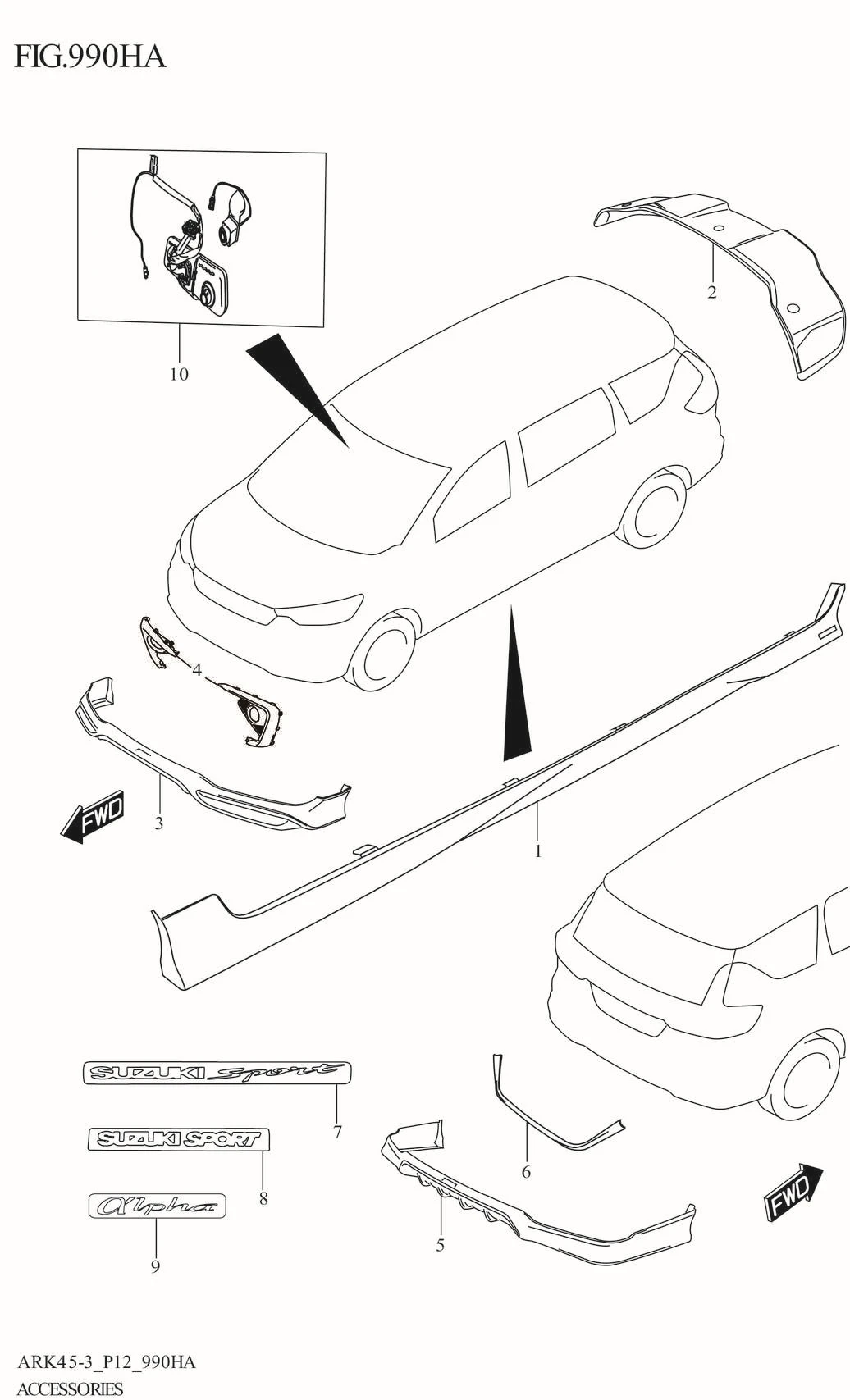 FIG.990HA

10

2

4

3

FWD

1

SUZUKI Sport

7

SUZUKI SPORT

8

Alpha

9

6

5

FWD

ARK45-3_P12_990HA
ACCESSORIES