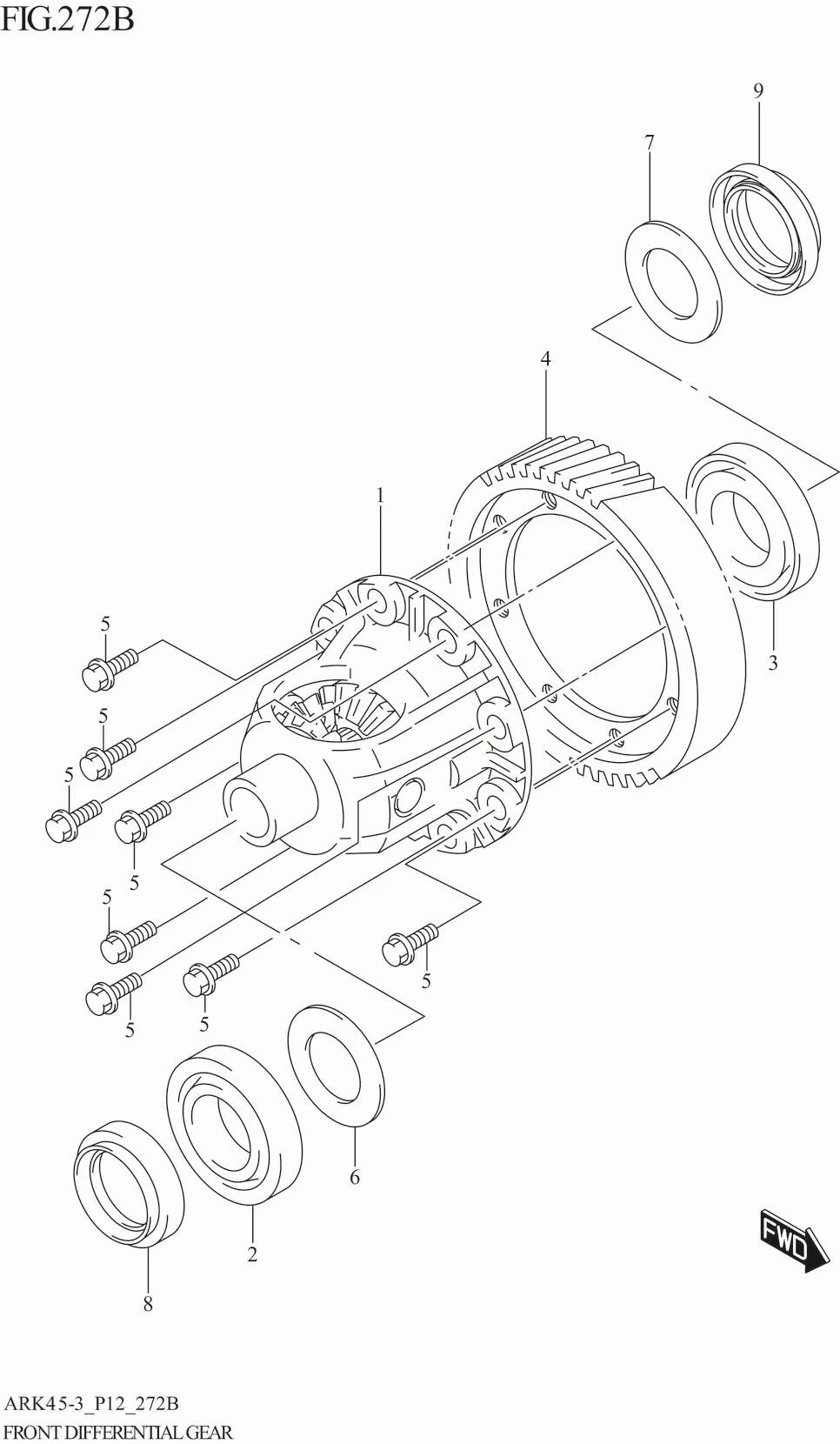 FIG.272B

9
7
4
1
3
5
5
5
5
5
5
5
5
6
2
8
FWD

ARK45-3_P12_272B
FRONT DIFFERENTIAL GEAR