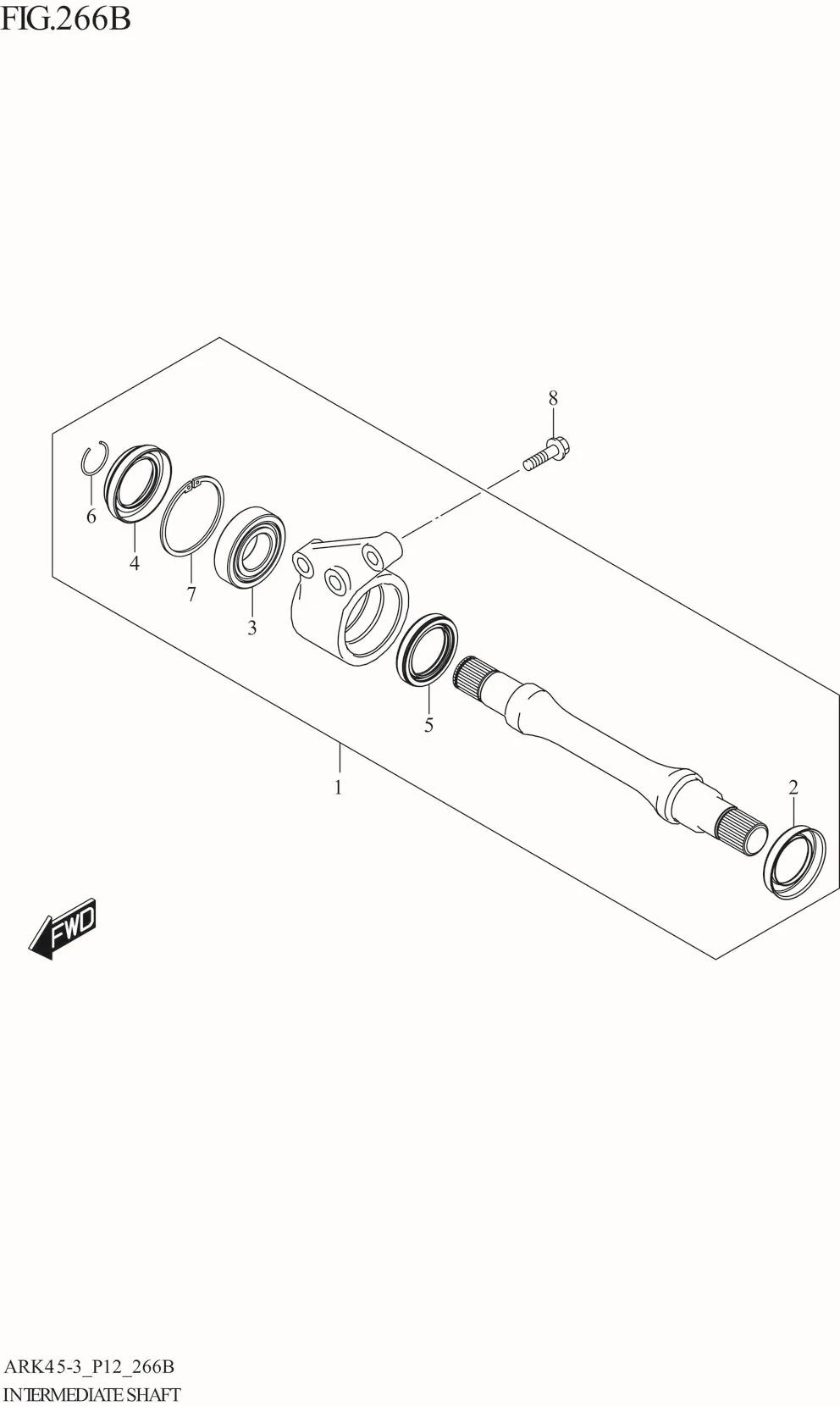 FIG.266B

8

6

4

7

3

5

1

2

FWD

ARK45-3_P12_266B
INTERMEDIATE SHAFT