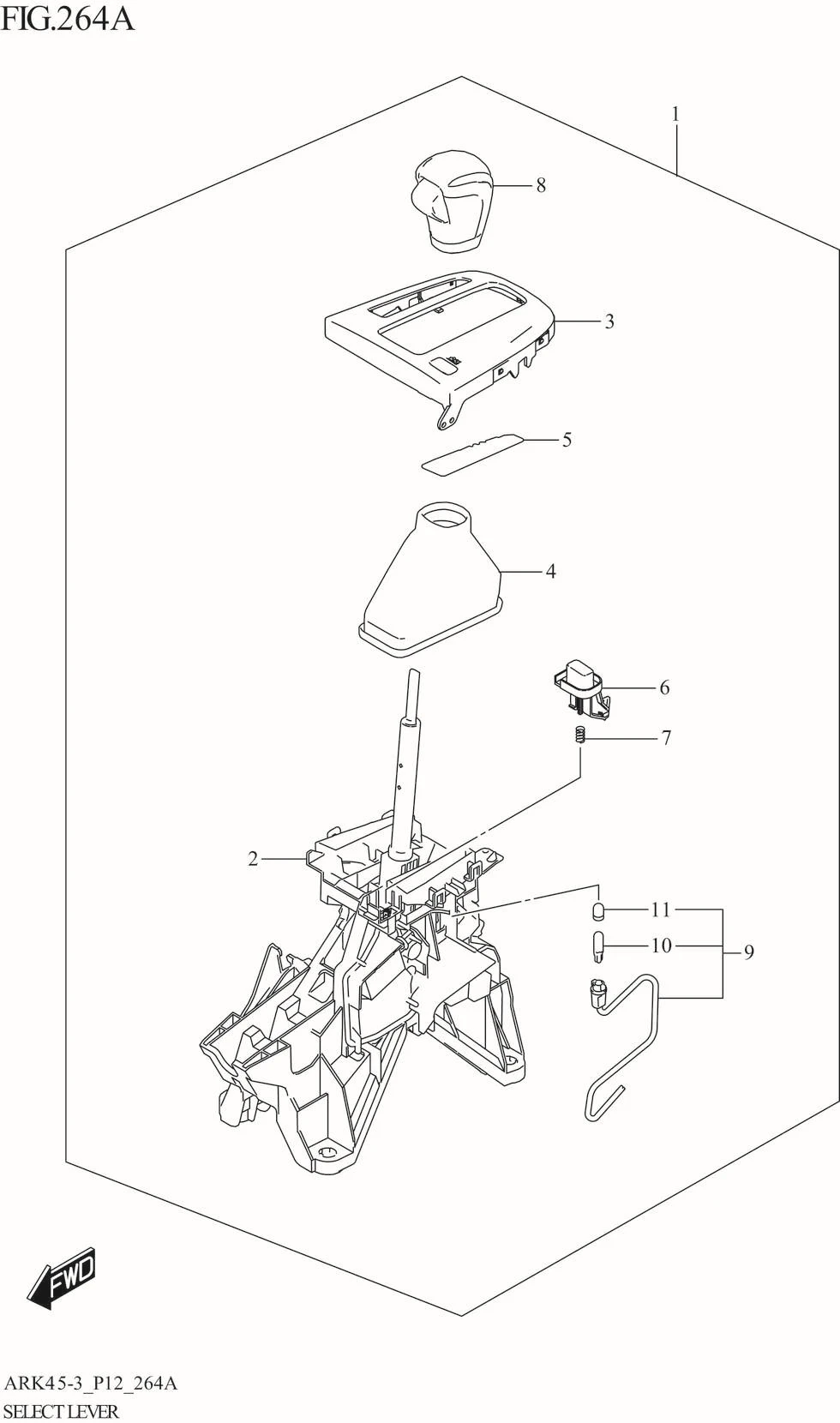 FIG.264A

1

8

3

5

4

6

7

2

11

10

9

FWD

ARK45-3_P12_264A
SELECT LEVER