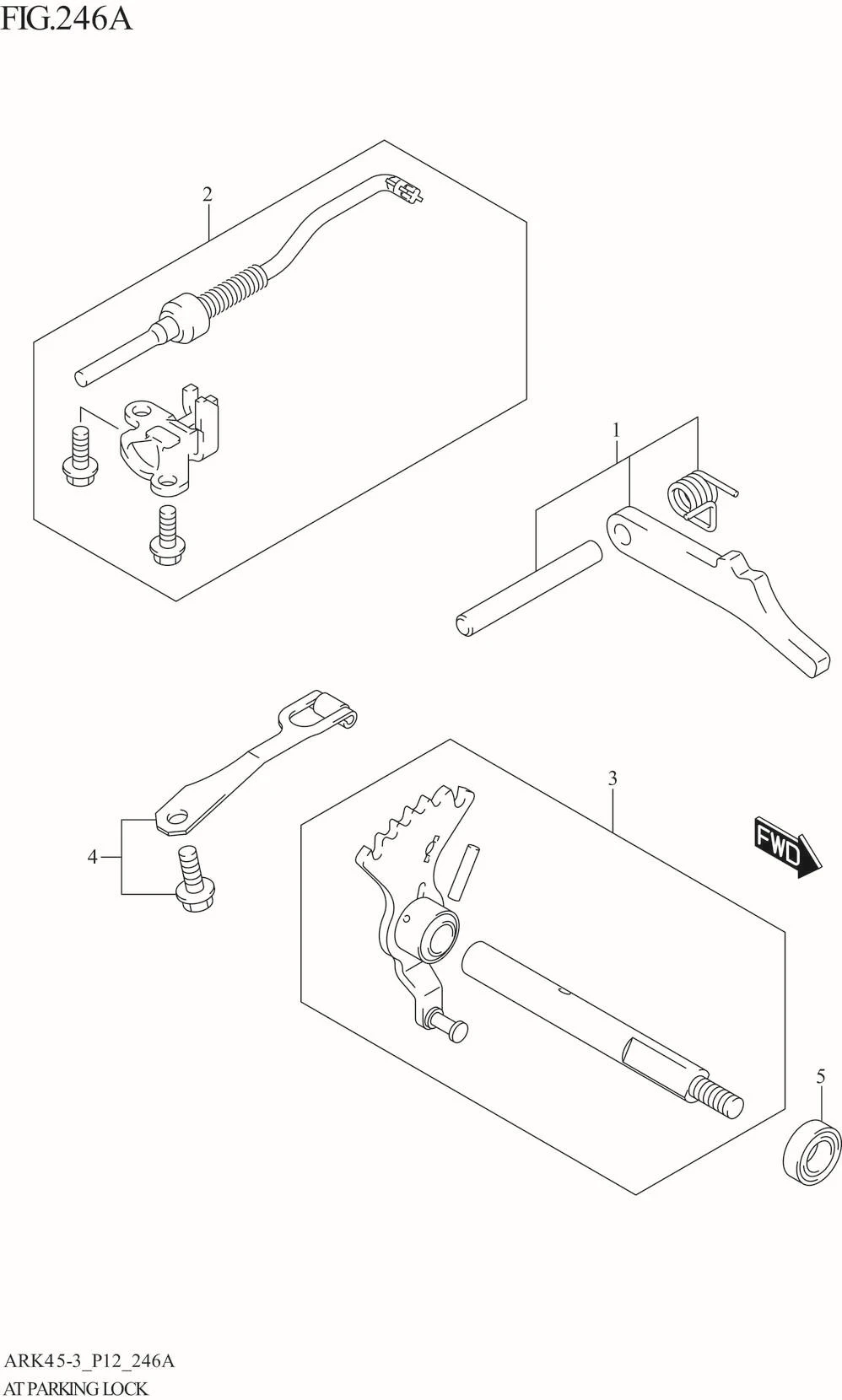 FIG.246A

2

1

3

4

FWD

5

ARK45-3_P12_246A
AT PARKING LOCK