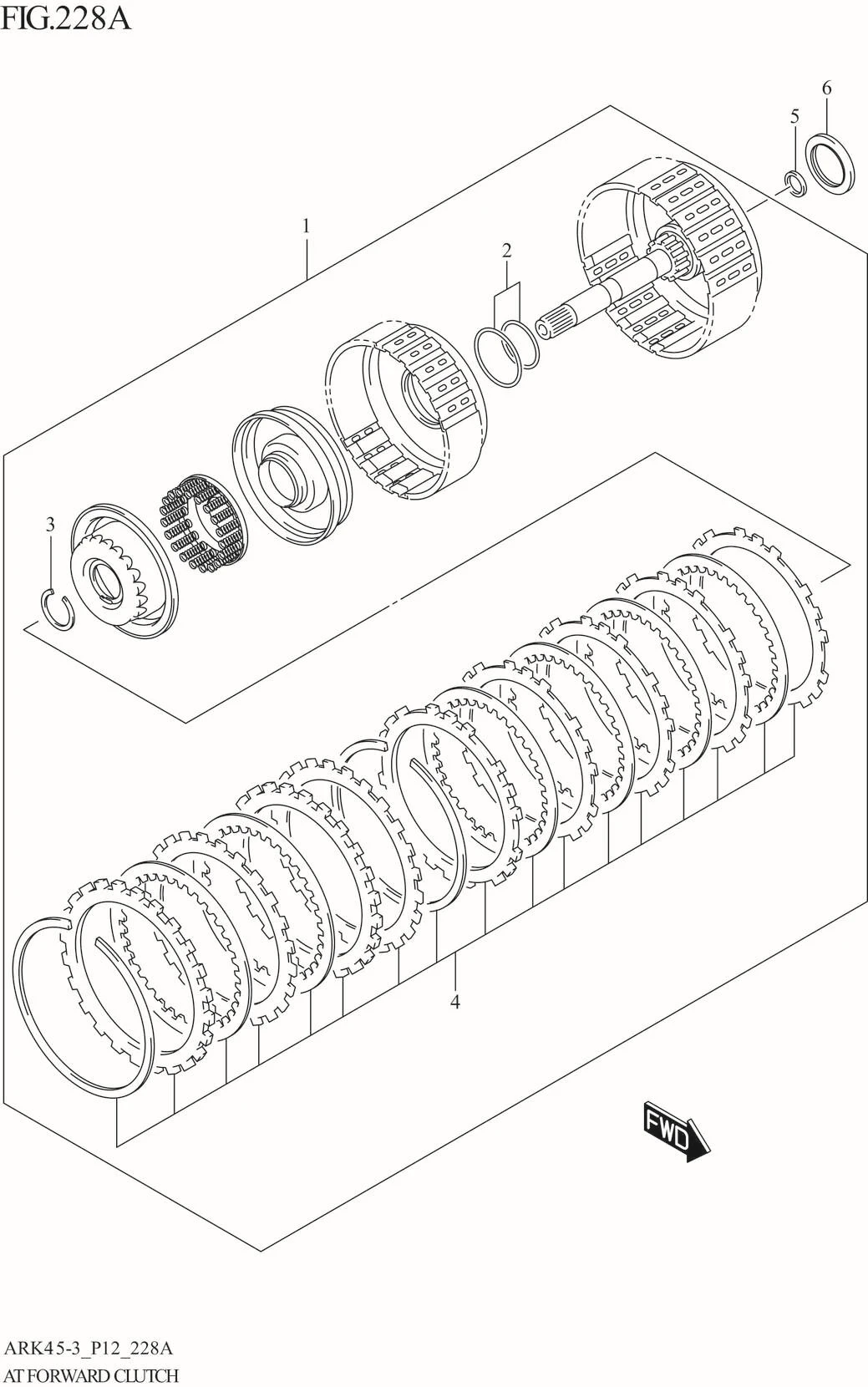 FIG.228A

6

5

1

2

3

4

FWD

ARK45-3_P12_228A
AT FORWARD CLUTCH