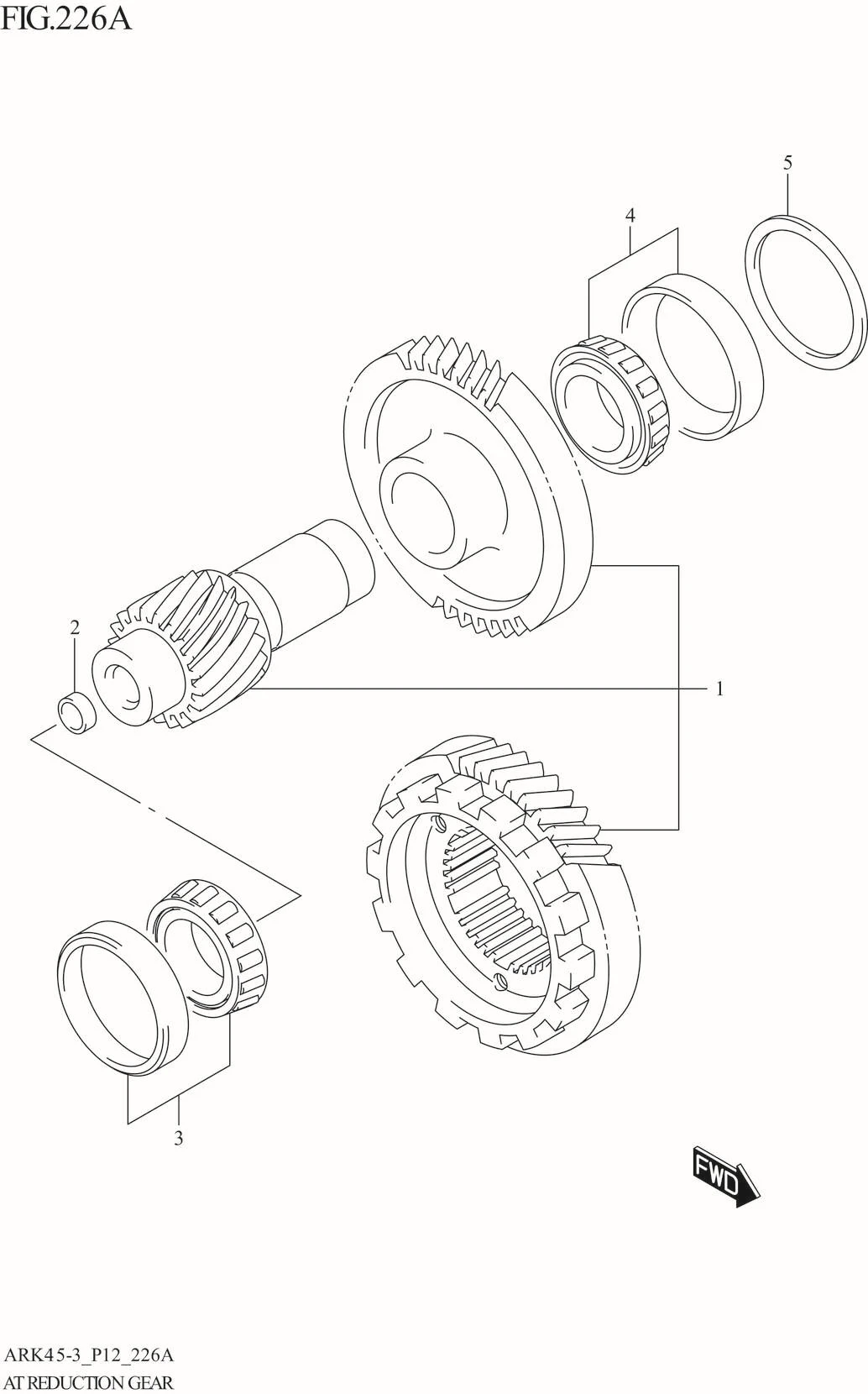 FIG.226A

5

4

2

1

3

FWD

ARK45-3_P12_226A
AT REDUCTION GEAR