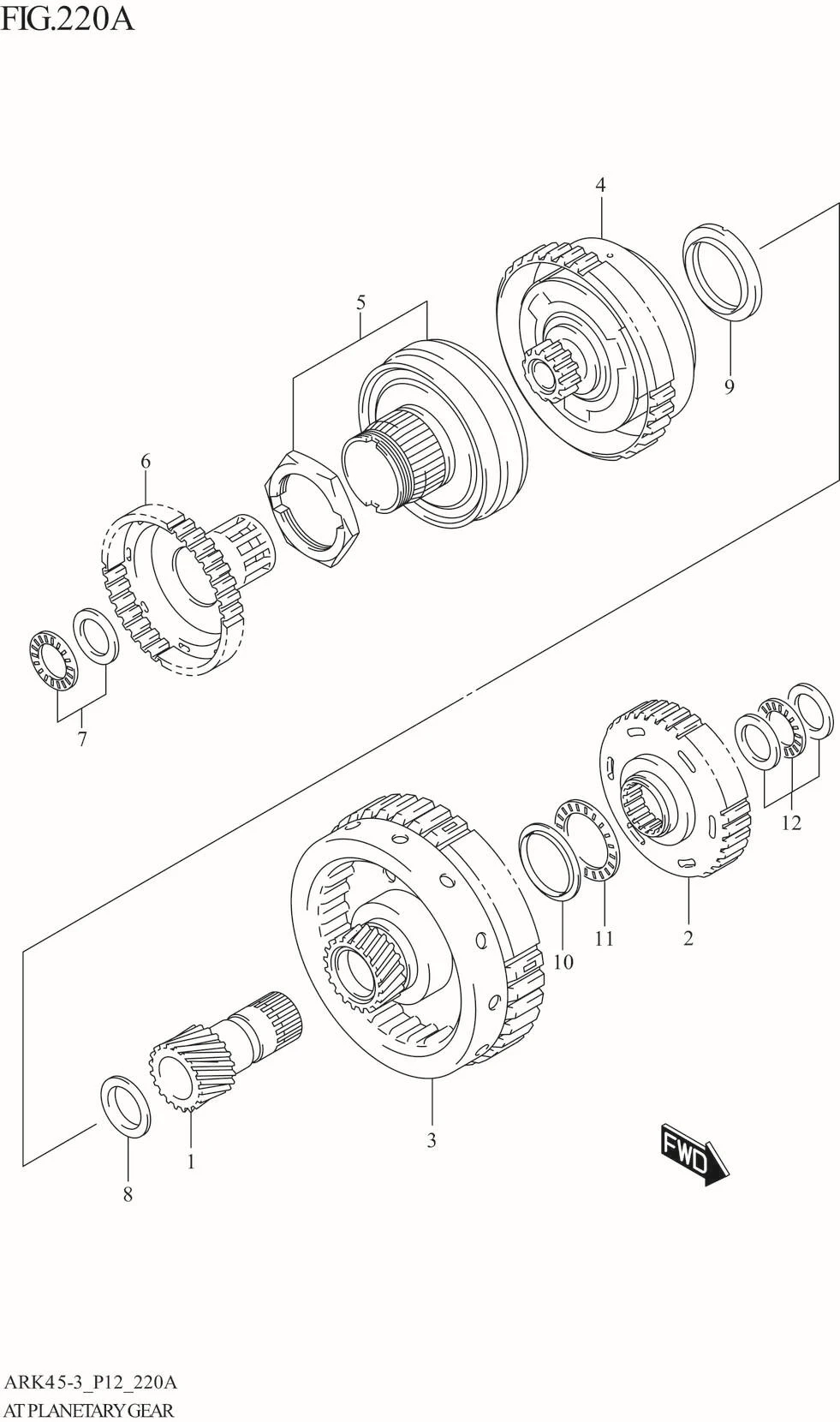 FIG.220A

4

5

9

6

7

12

11

2

10

3

1

8

FWD

ARK45-3_P12_220A
AT PLANETARY GEAR