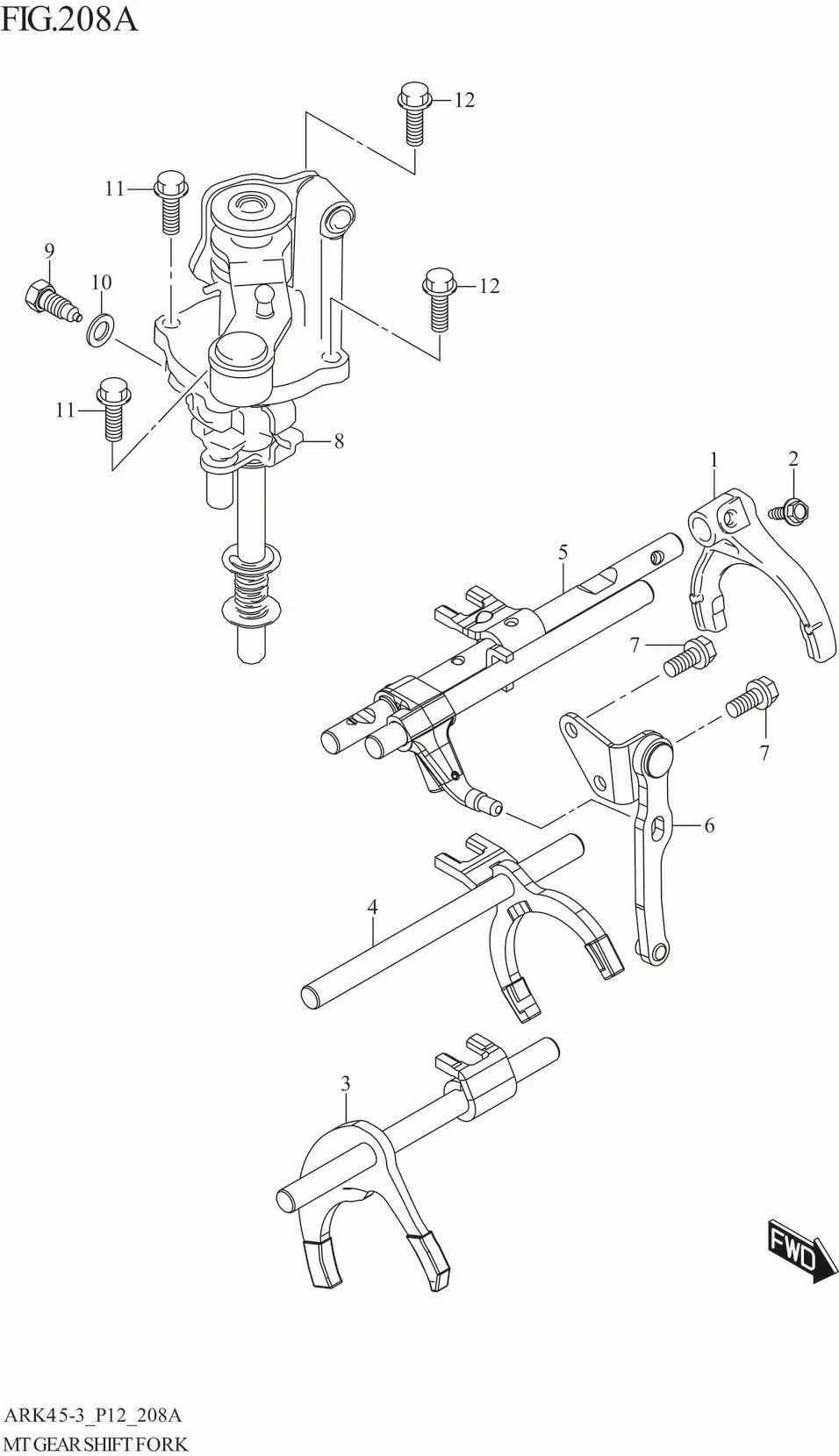 FIG.208A

12

11

9

10

12

11

8

1

2

5

7

7

6

4

3

FWD

ARK45-3_P12_208A
MT GEAR SHIFT FORK