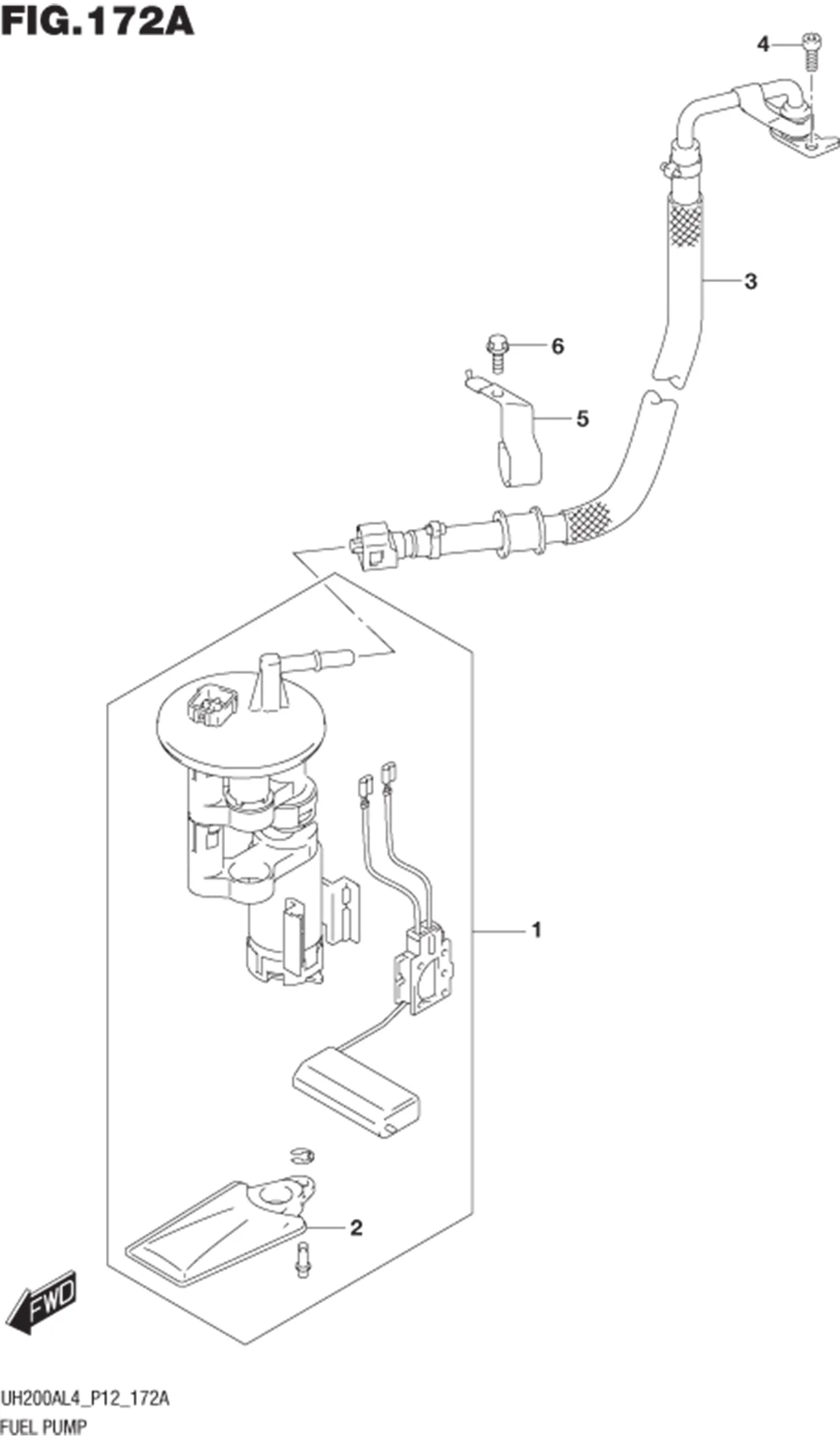 FIG.172A

4

3

6

5

1

2

FWD

UH200AL4_P12_172A
FUEL PUMP