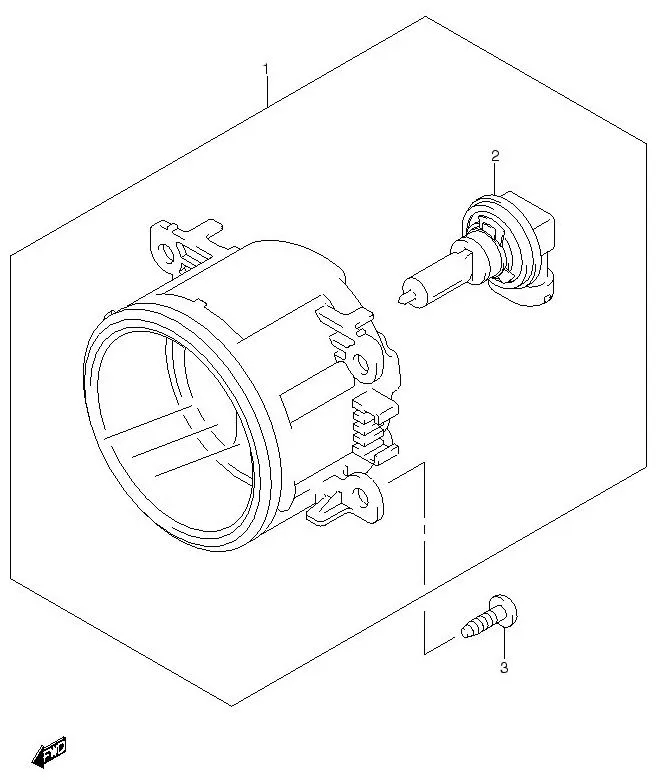 1
2
3
FWD