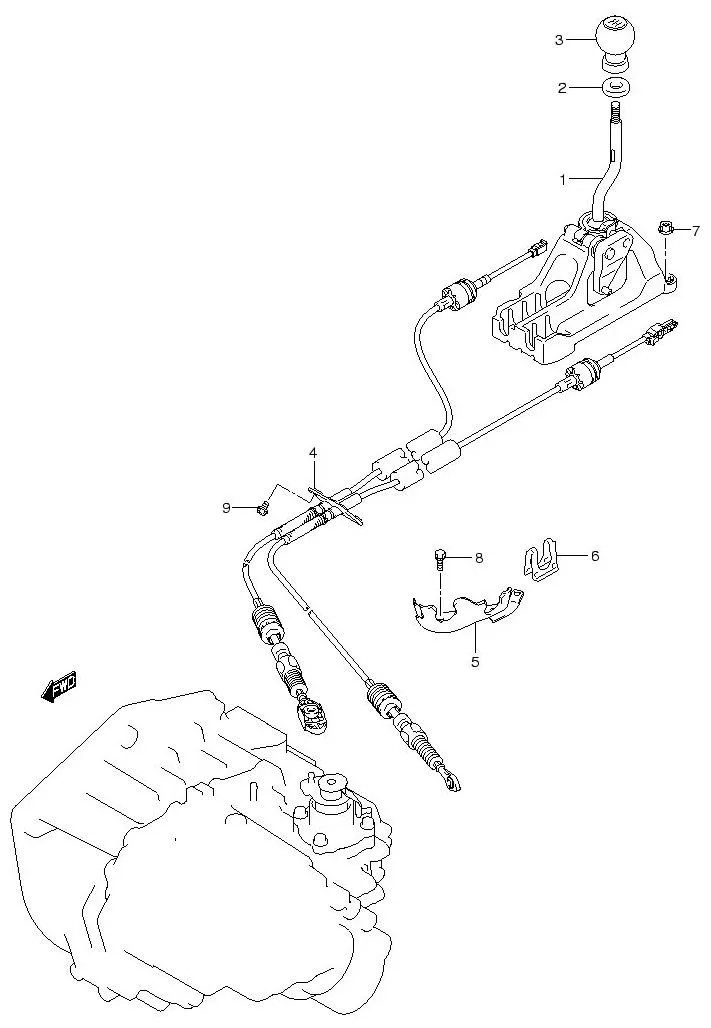 3
2
1
7
4
9
8
6
5
FWD