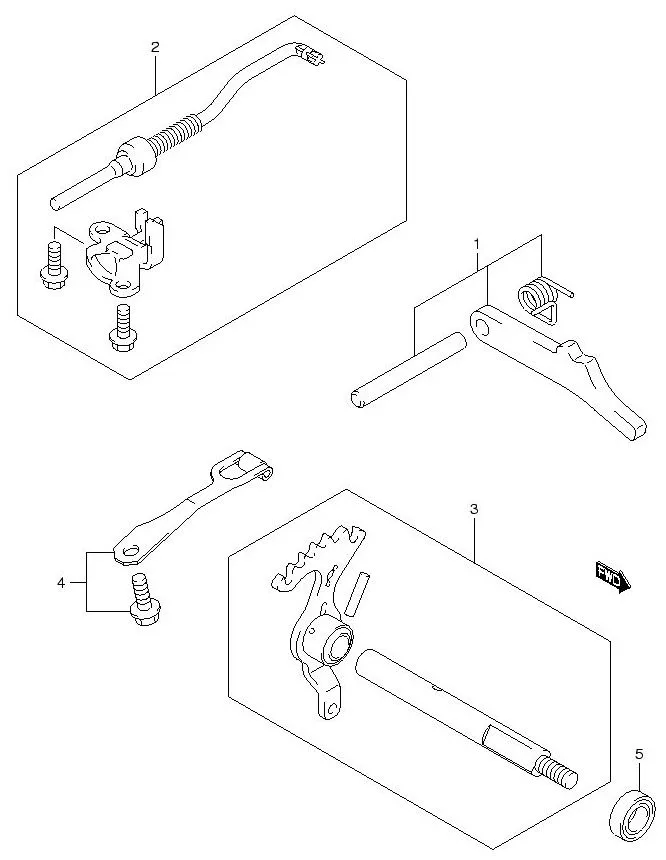 2

1

3

4

FWD

5