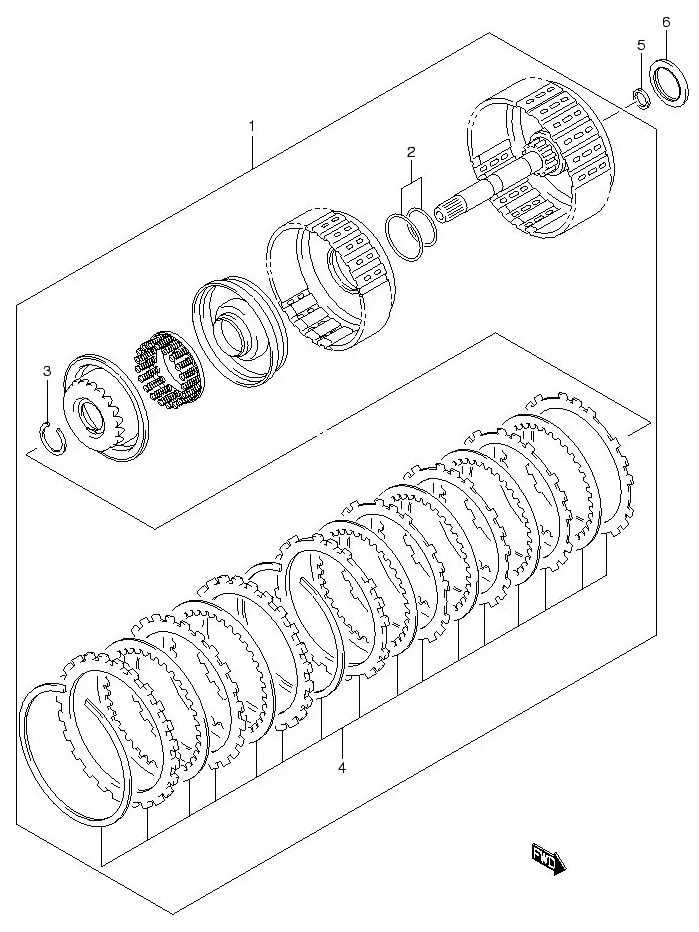 6
5
1
2
3
4
FWD