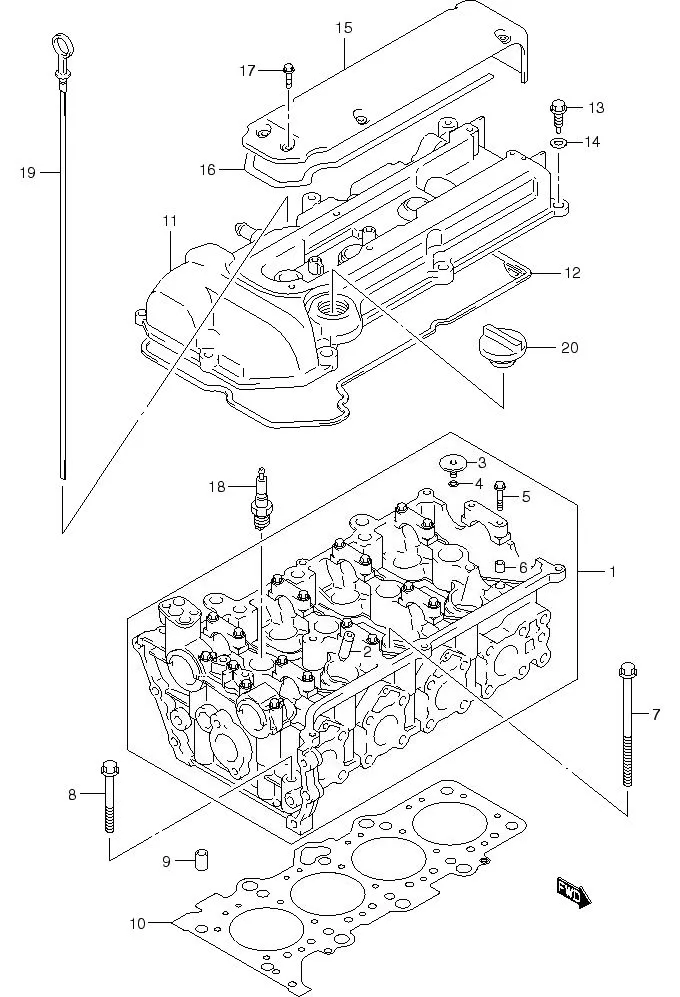 15
17
13
14
19
16
11
12
20
3
4
18
5
6
1
2
7
8
9
10
FWD