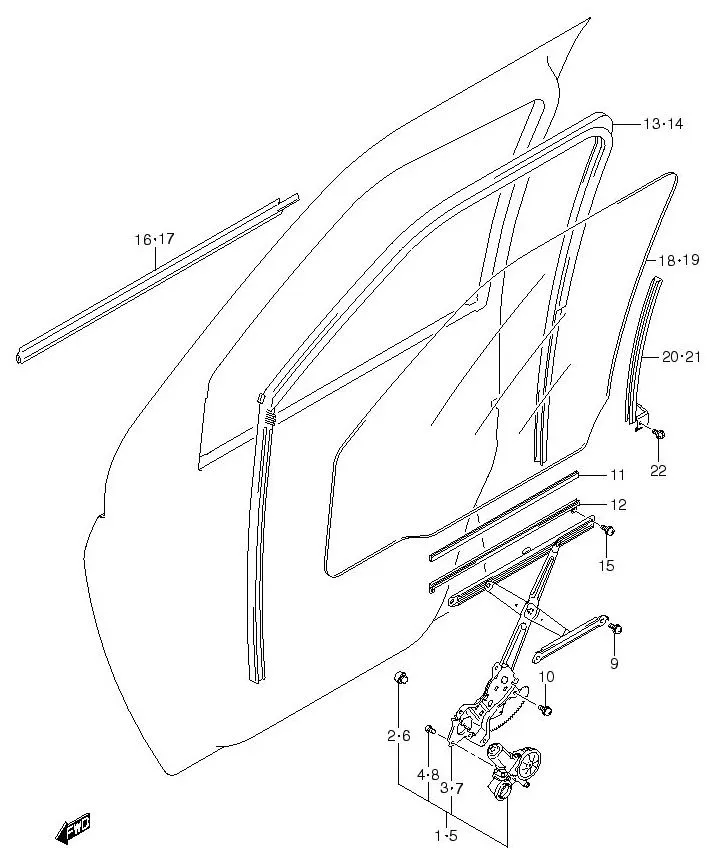 13·14
16·17
18·19
20·21
22
11
12
15
9
10
2·6
4·8
3·7
1·5
FWD