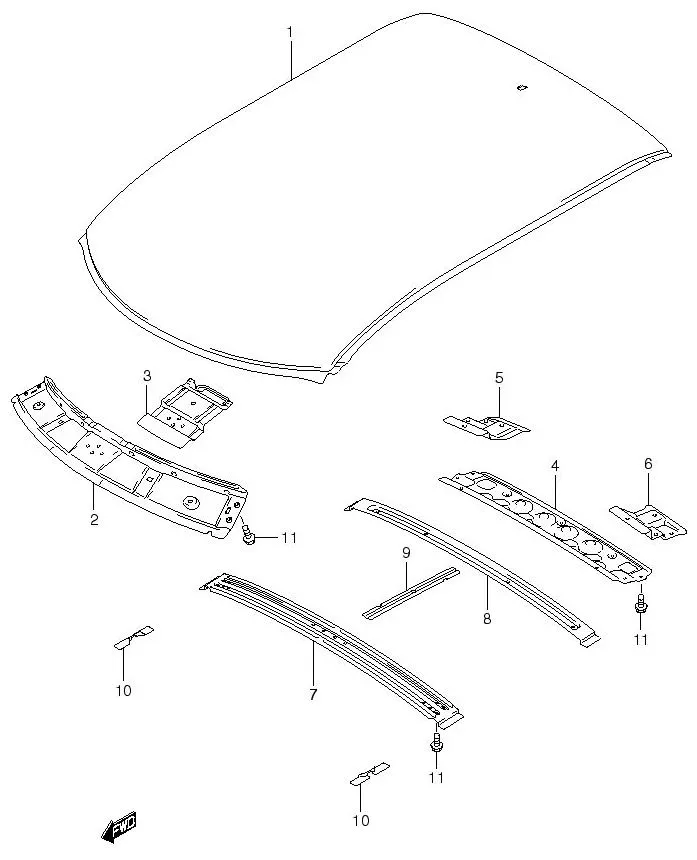 1
3
5
2
11
4
6
9
8
11
10
7
11
10
FWD