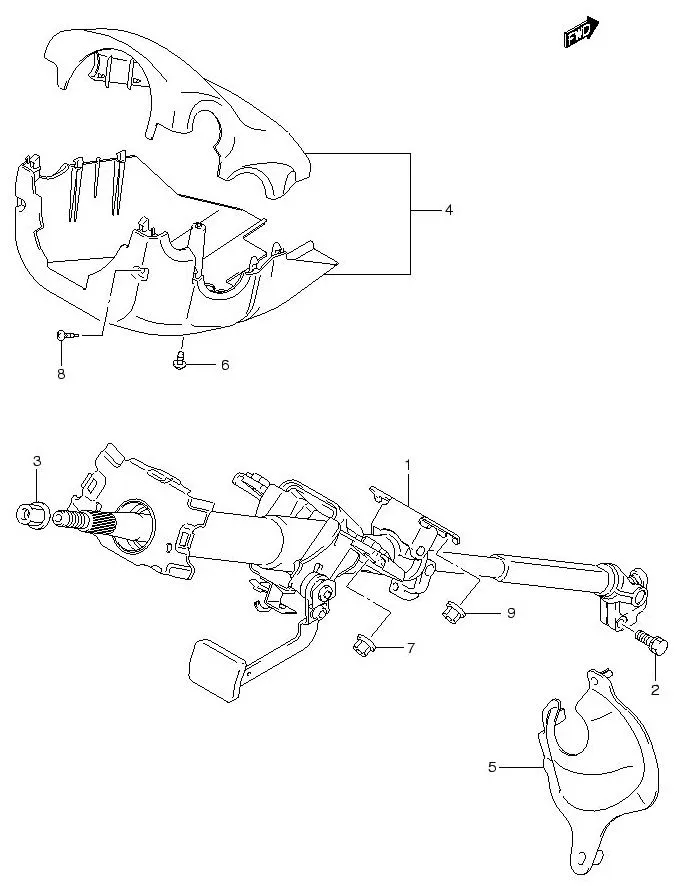 FWD
4
8
6
3
1
9
7
2
5