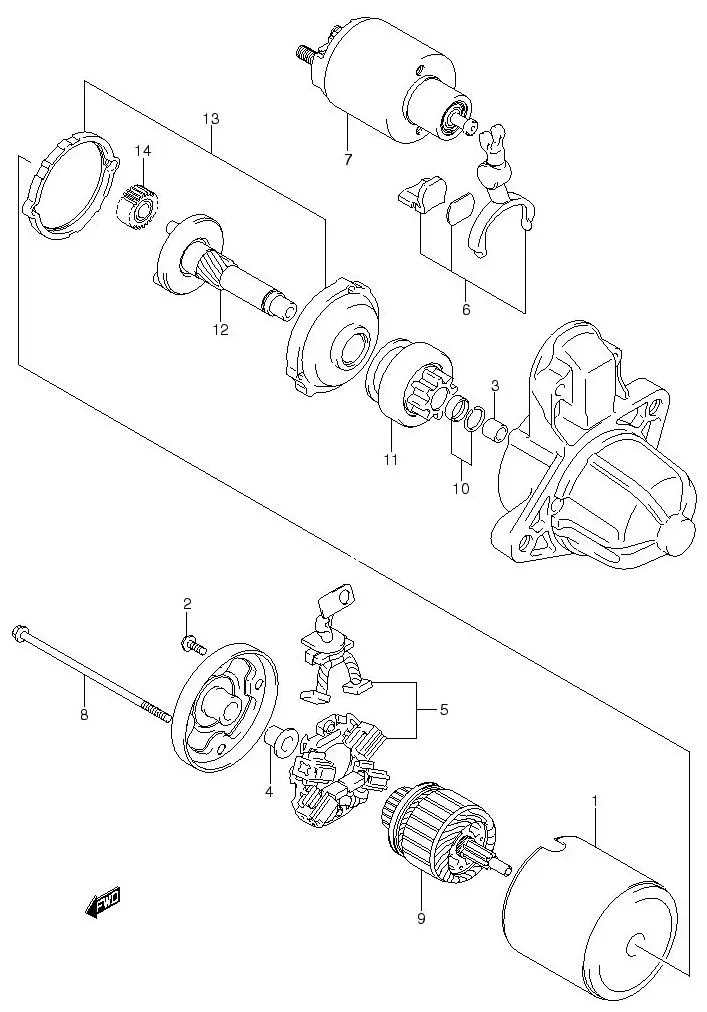 13
14
7
12
6
3
11
10
2
8
5
4
1
9
FWD