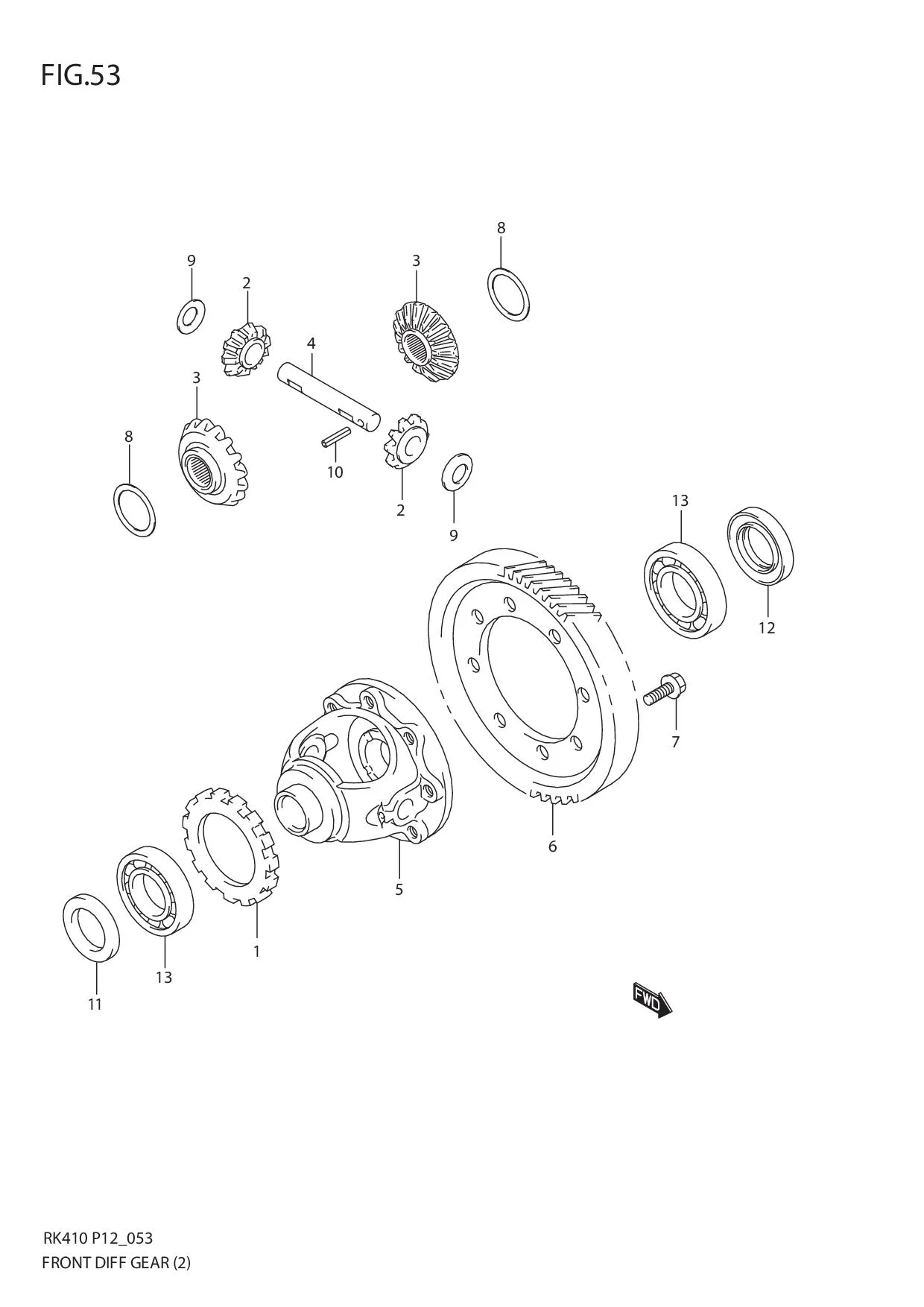 FIG.53

8
9
3
2
4
3
8
10
2
9
13
12
7
6
5
1
13
11
FWD

RK410 P12_053
FRONT DIFF GEAR (2)