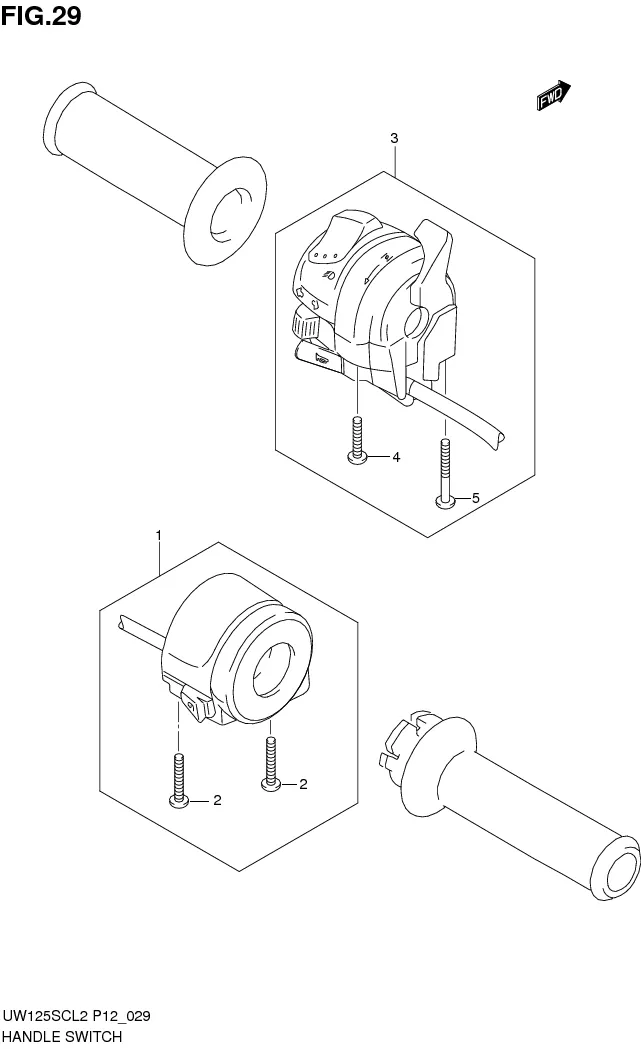 FIG.29

FWD

3

4

5

1

2

2

UW125SCL2 P12_029
HANDLE SWITCH