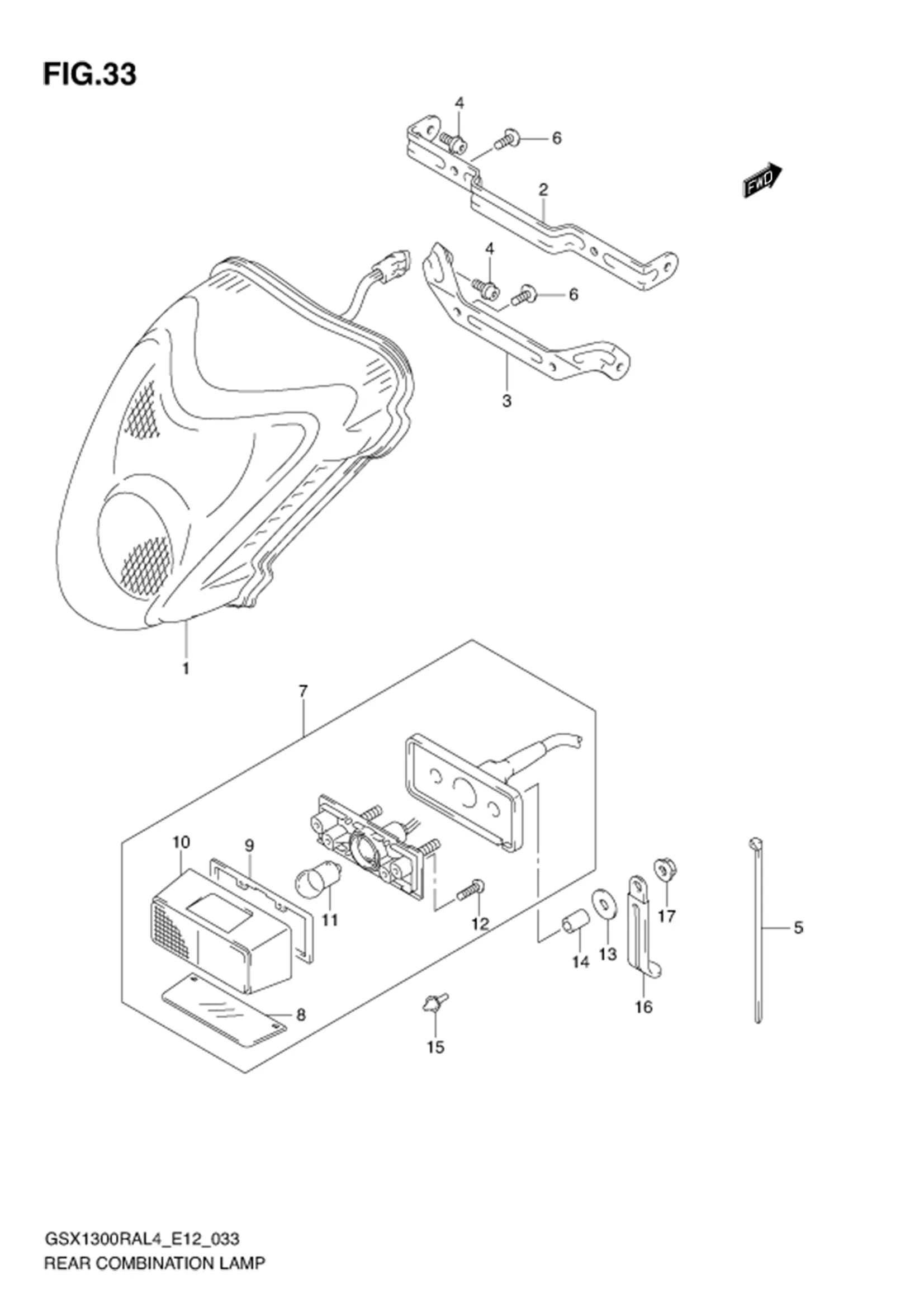 FIG.33

4
6
FWD
2
4
6
3
1
7
10
9
11
12
17
5
14
13
16
8
15

GSX1300RAL4_E12_033
REAR COMBINATION LAMP