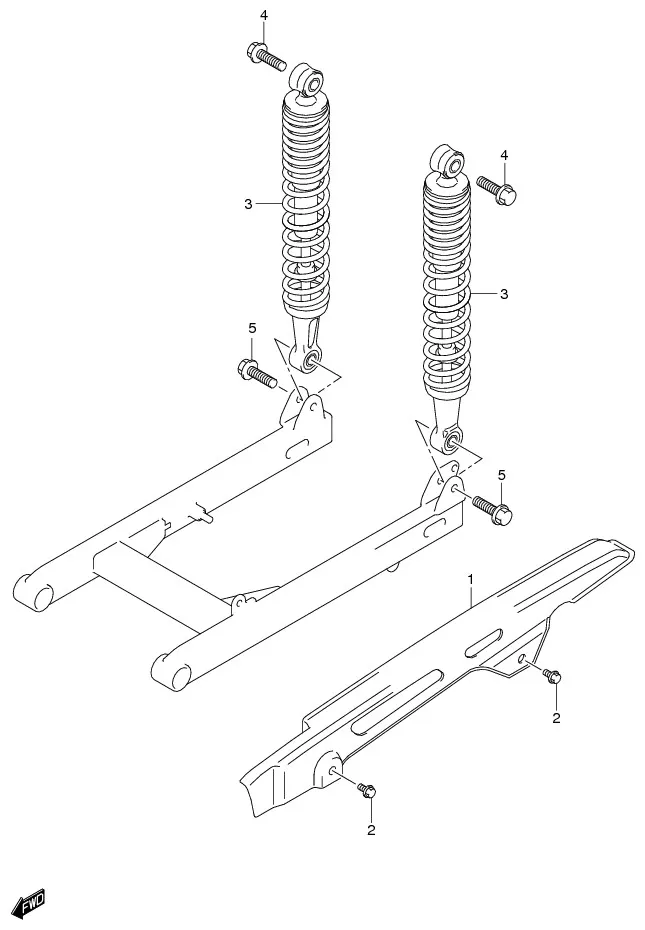 4
4
3
3
5
5
1
2
2
FWD