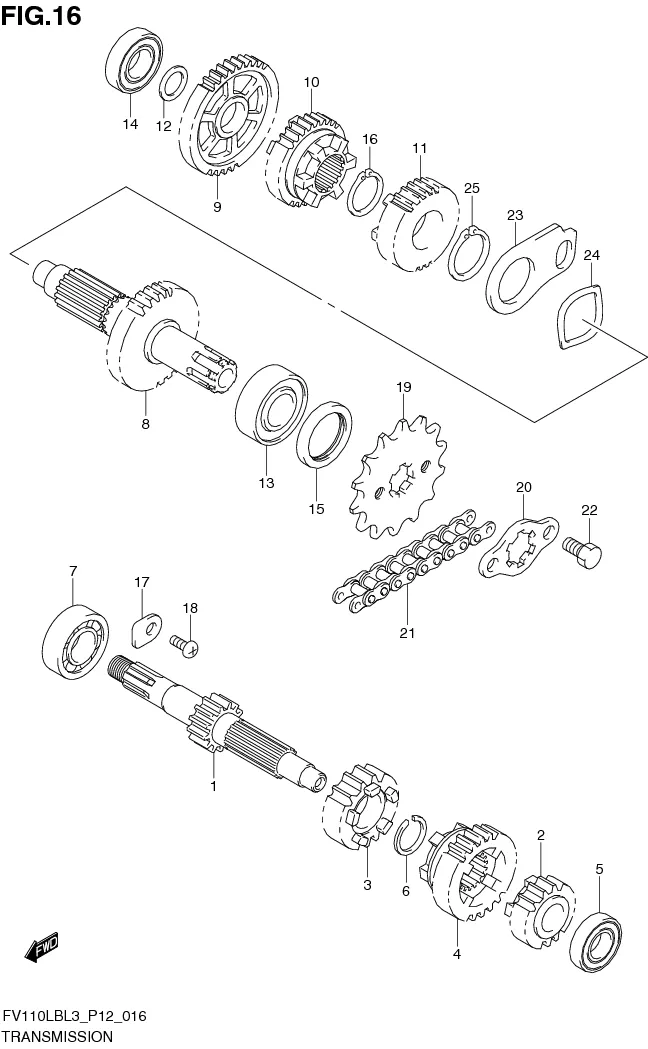 FIG.16

14
12
9
10
16
11
25
23
24
8
13
15
19
20
22
21
7
17
18
1
3
6
4
2
5
FWD

FV110LBL3_P12_016
TRANSMISSION