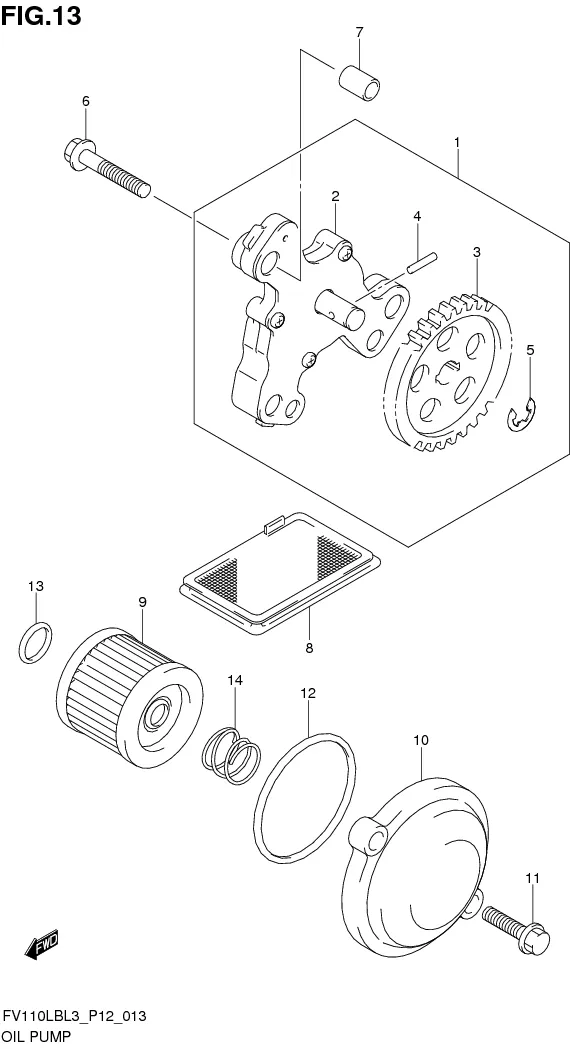 FIG.13

7
6
1
2
4
3
5
13
9
8
14
12
10
11
FWD

FV110LBL3_P12_013
OIL PUMP