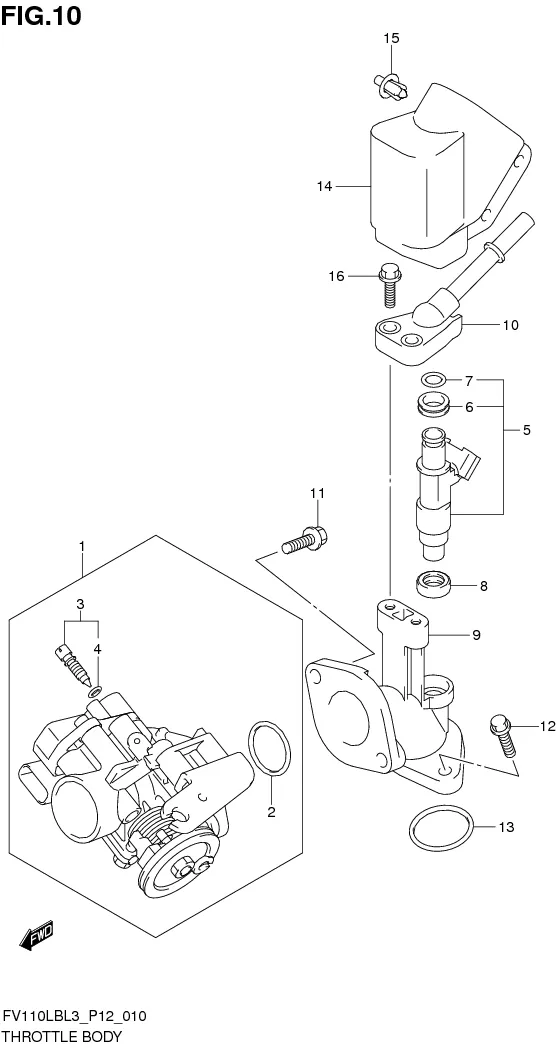 FIG.10

15
14
16
10
7
6
5
11
8
1
3
4
9
12
2
13
FWD

FV110LBL3_P12_010
THROTTLE BODY