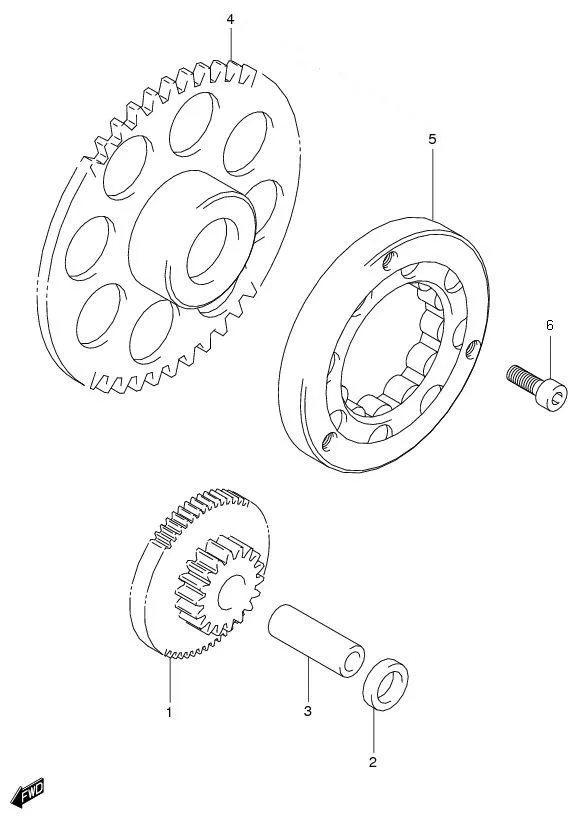 4
5
6
1
3
2
FWD