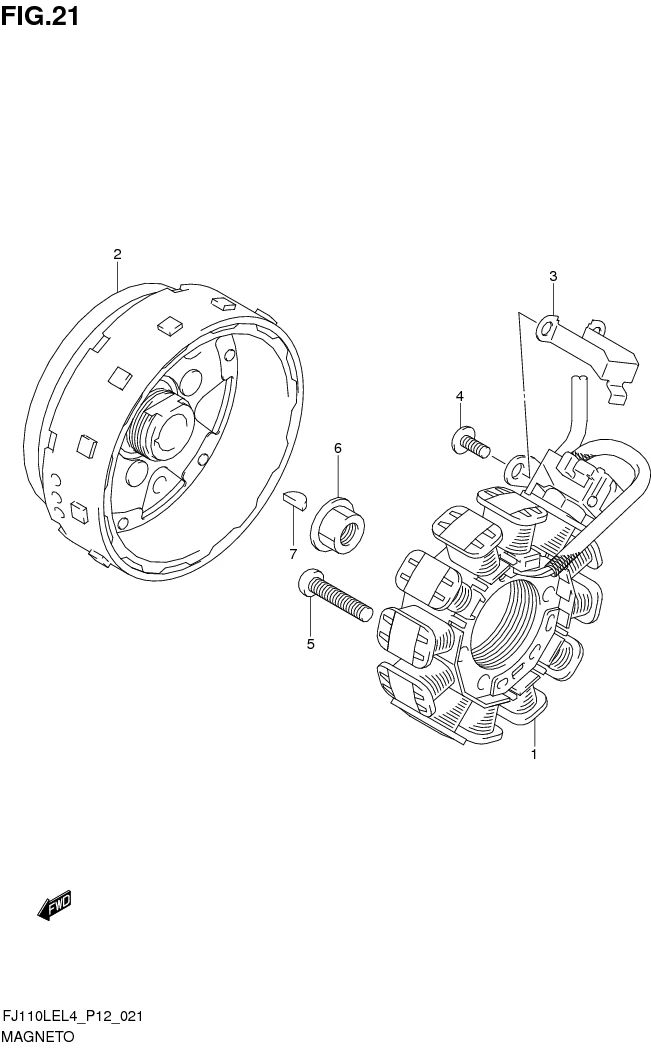 FIG.21

2

3

4

6

7

5

1

FWD

FJ110LEL4_P12_021
MAGNETO