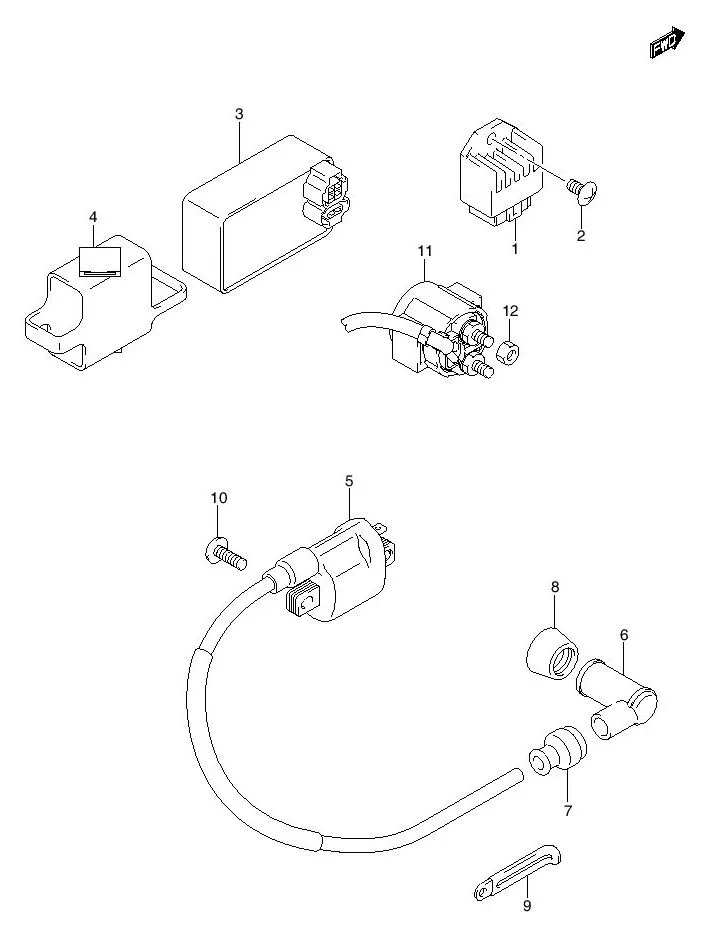 FWD
3
4
1
2
11
12
10
5
8
6
7
9