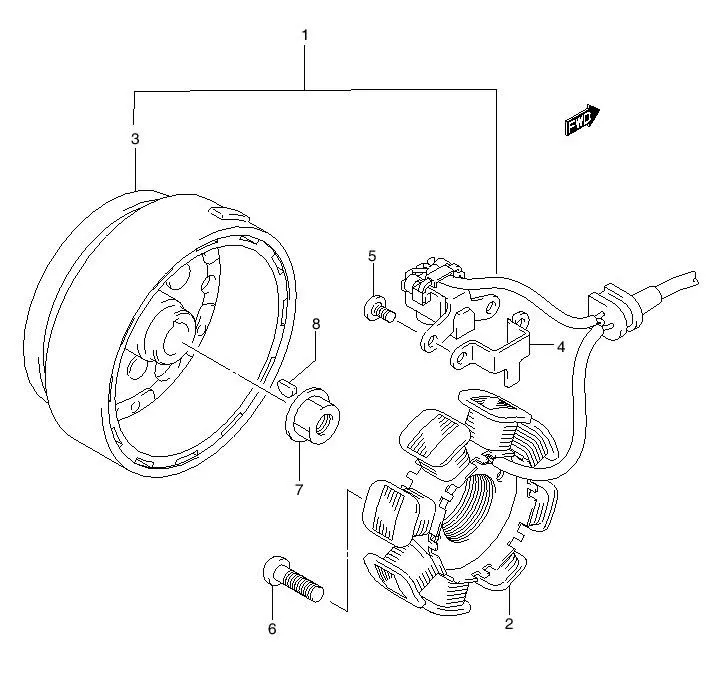 1
3
FWD
5
8
4
7
6
2