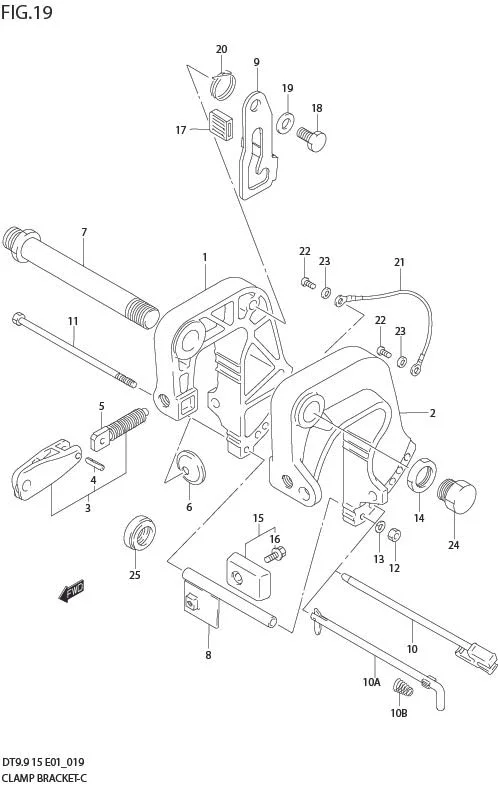 FIG.19

20
9
19
18
17
7
1
22
23
21
11
22
23
5
2
4
3
6
14
24
15
16
13
12
25
FWD
8
10
10A
10B

DT9.9 15 E01_019
CLAMP BRACKET-C