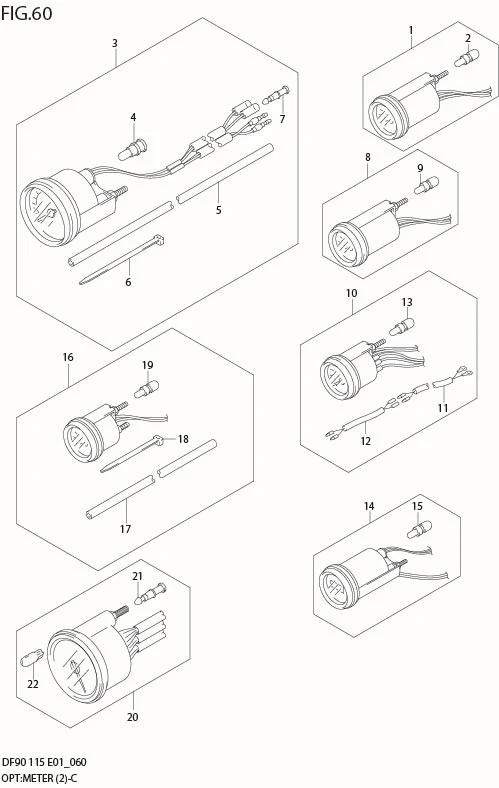 FIG.60

3
4
7
5
6

1
2

8
9

10
13
11
12

16
19
18
17

14
15

21
22
20

DF90 115 E01_060
OPT:METER (2)-C