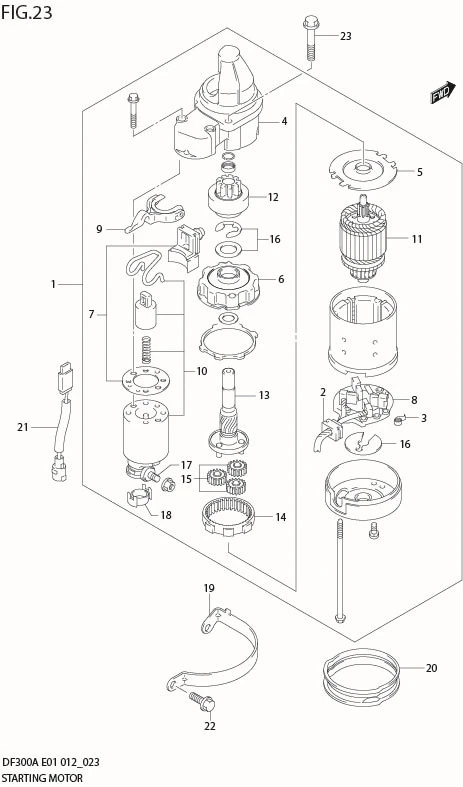 FIG.23

23

FWD

4

5

12

9

16

11

1

6

7

10

13

2

8

3

21

16

17

15

18

14

19

20

22

DF300A E01 012_023
STARTING MOTOR