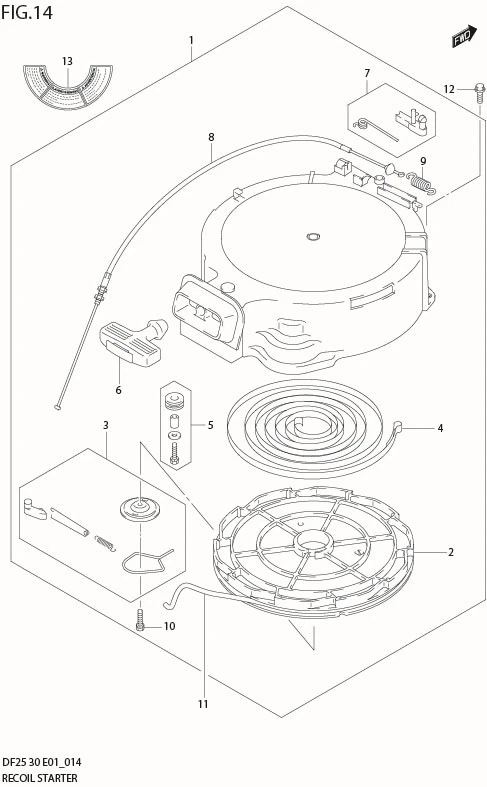 FIG.14

FWD

1

13

7

12

8

9

6

5

4

3

2

10

11

DF25 30 E01_014
RECOIL STARTER